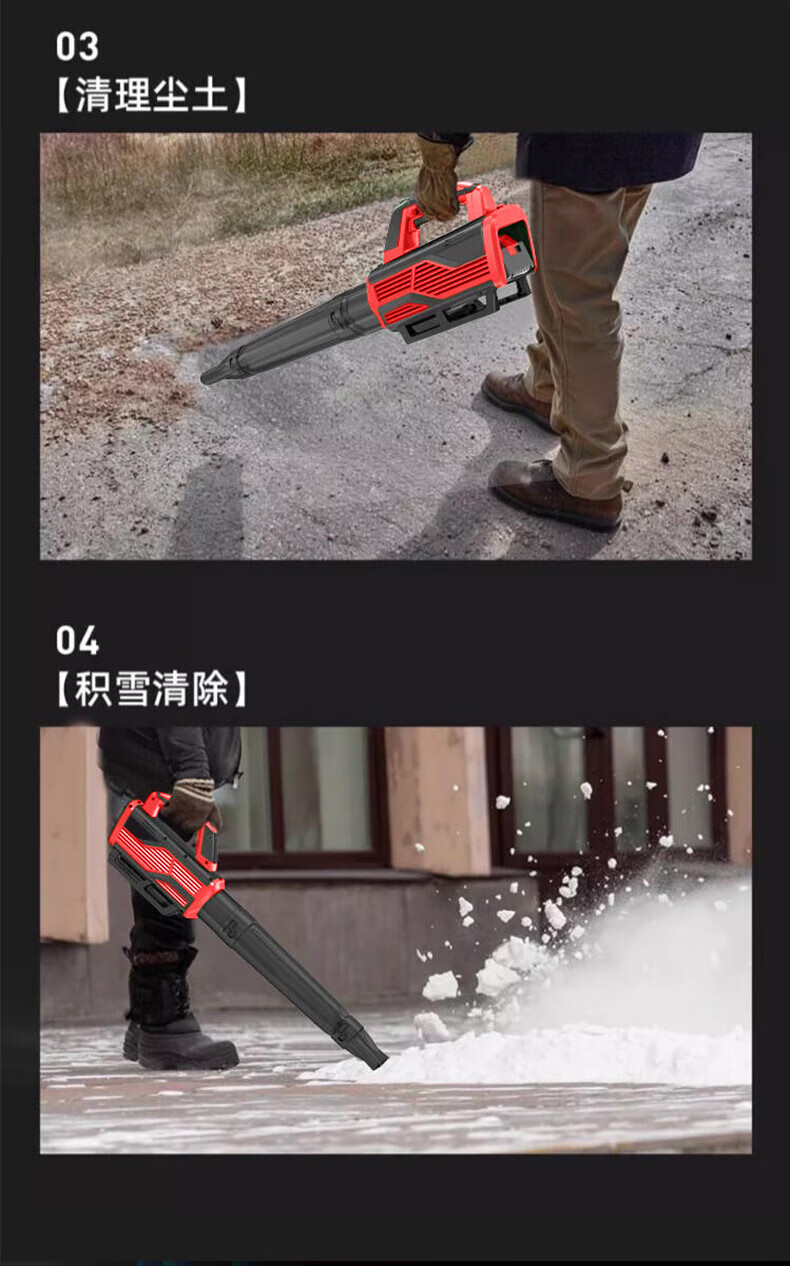 03
【清理尘土】

04
【积雪清除】