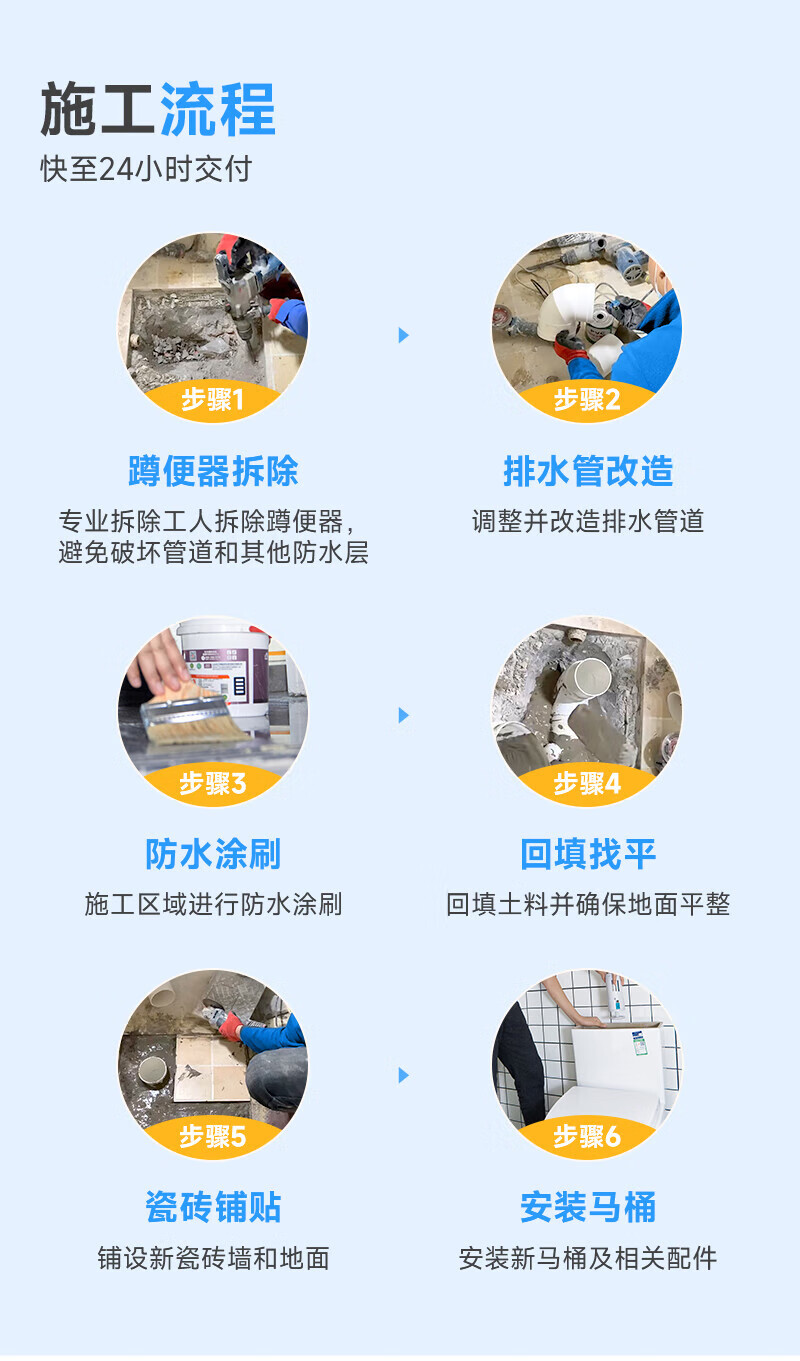 施工流程
快至24小时交付

步骤1
蹲便器拆除
专业拆除工人拆除蹲便器，避免破坏管道和其他防水层

步骤2
排水管改造
调整并改造排水管道

步骤3
防水涂刷
施工区域进行防水涂刷

步骤4
回填找平
回填土料并确保地面平整

步骤5
瓷砖铺贴
铺设新瓷砖墙和地面

步骤6
安装马桶
安装新马桶及相关配件