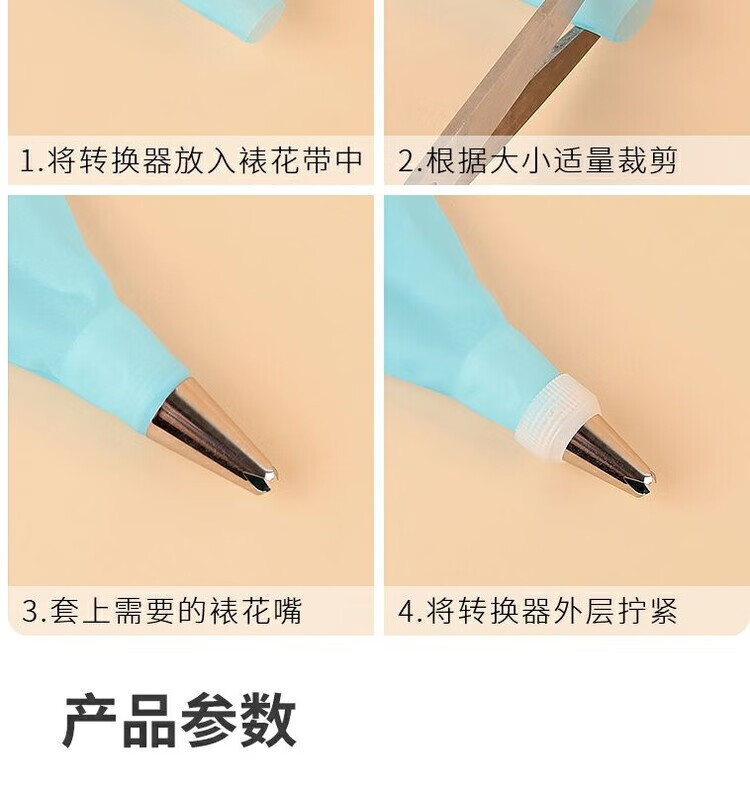 1.将转换器放入裱花带中

2.根据大小适量裁剪

3.套上需要的裱花嘴

4.将转换器外层拧紧

产品参数