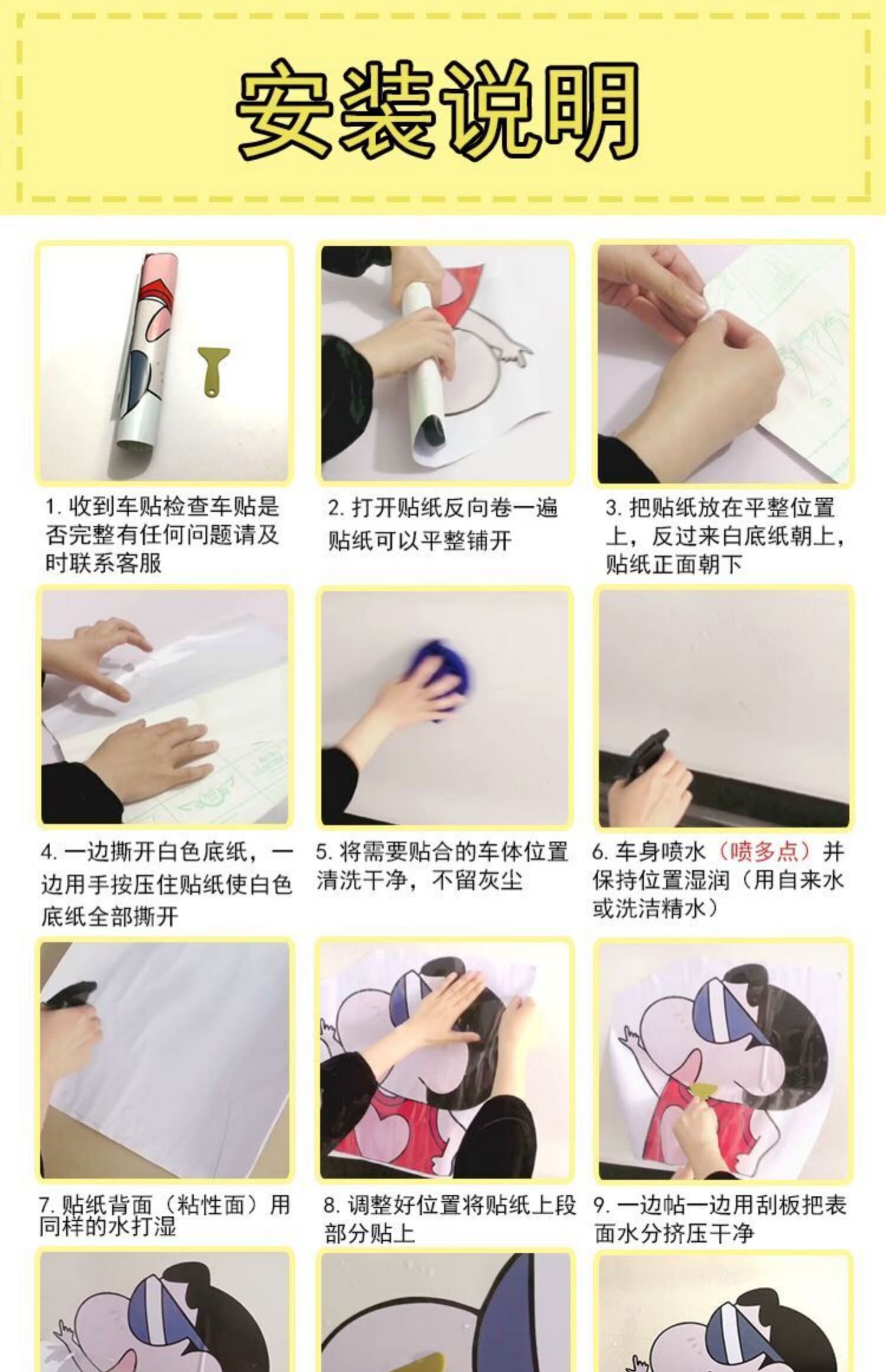 安装说明

1. 收到车贴检查车贴是否完整有任何问题请及时联系客服

2. 打开贴纸反向卷一遍贴纸可以平整铺开

3. 把贴纸放在平整位置上，反过来白底纸朝上，贴纸正面朝下

4. 一边撕开白色底纸，一边用手按压住贴纸使白色底纸全部撕开

5. 将需要贴合的车体位置清洗干净，不留灰尘

6. 车身喷水（喷多点）并保持位置湿润（用自来水或洗洁精水）

7. 贴纸背面（粘性面）用同样的水打湿

8. 调整好位置将贴纸上段部分贴上

9. 一边帖一边用刮板把表面水分挤压干净