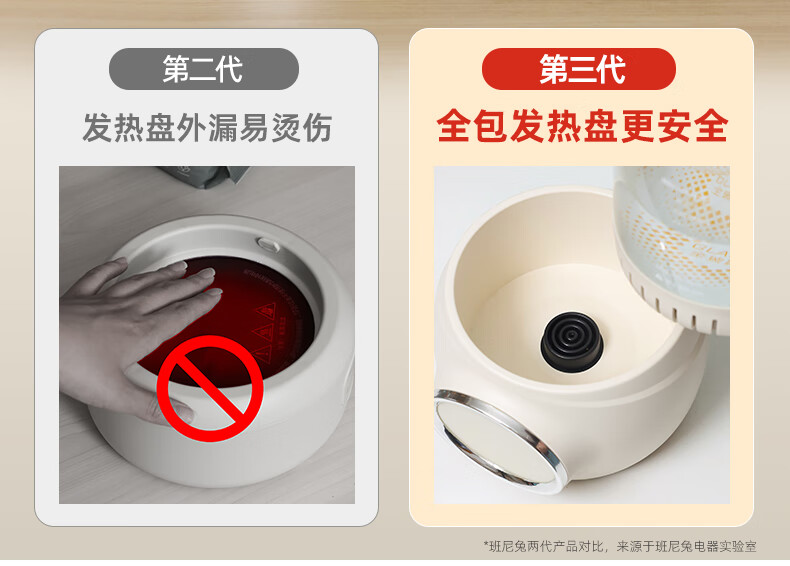 第二代

发热盘外漏易烫伤

第三代

全包发热盘更安全

*班尼兔两代产品对比，来源于班尼兔电器实验室