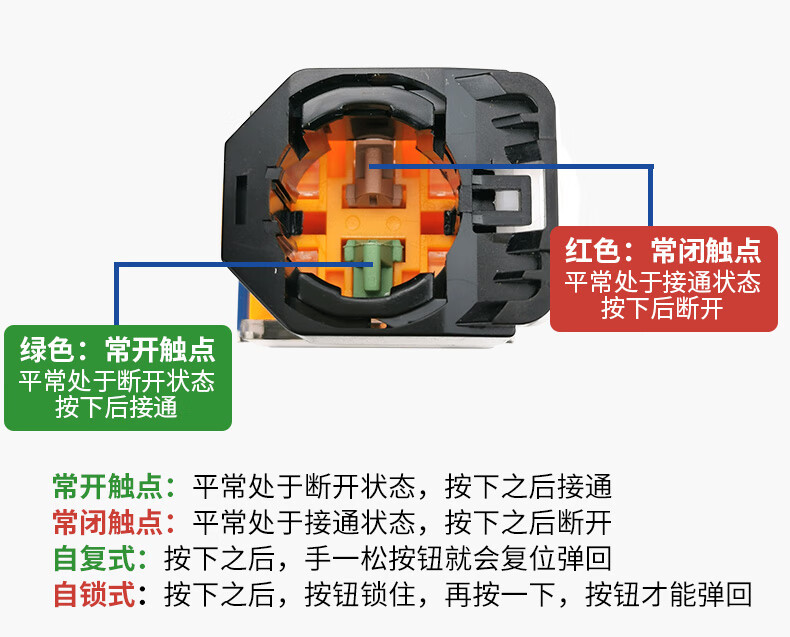 红色：常闭触点
平常处于接通状态
按下后断开

绿色：常开触点
平常处于断开状态
按下后接通

常开触点：平常处于断开状态，按下之后接通
常闭触点：平常处于接通状态，按下之后断开
自复式：按下之后，手一松按钮就会复位弹回
自锁式：按下之后，按钮锁住，再按一下，按钮才能弹回