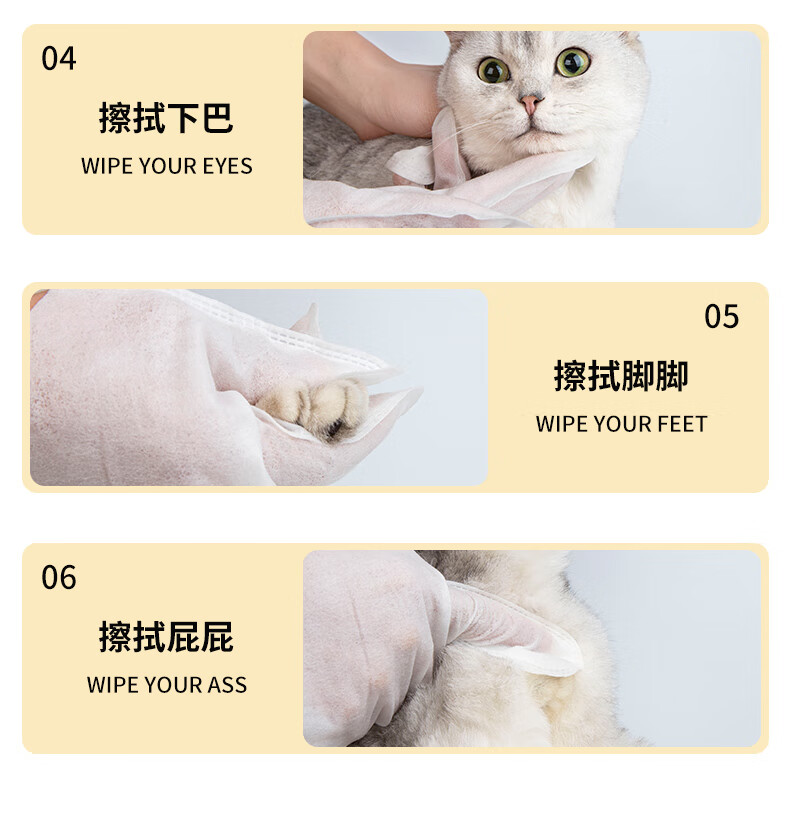 04

擦拭下巴

WIPE YOUR EYES

05

擦拭脚脚

WIPE YOUR FEET

06

擦拭屁屁

WIPE YOUR ASS