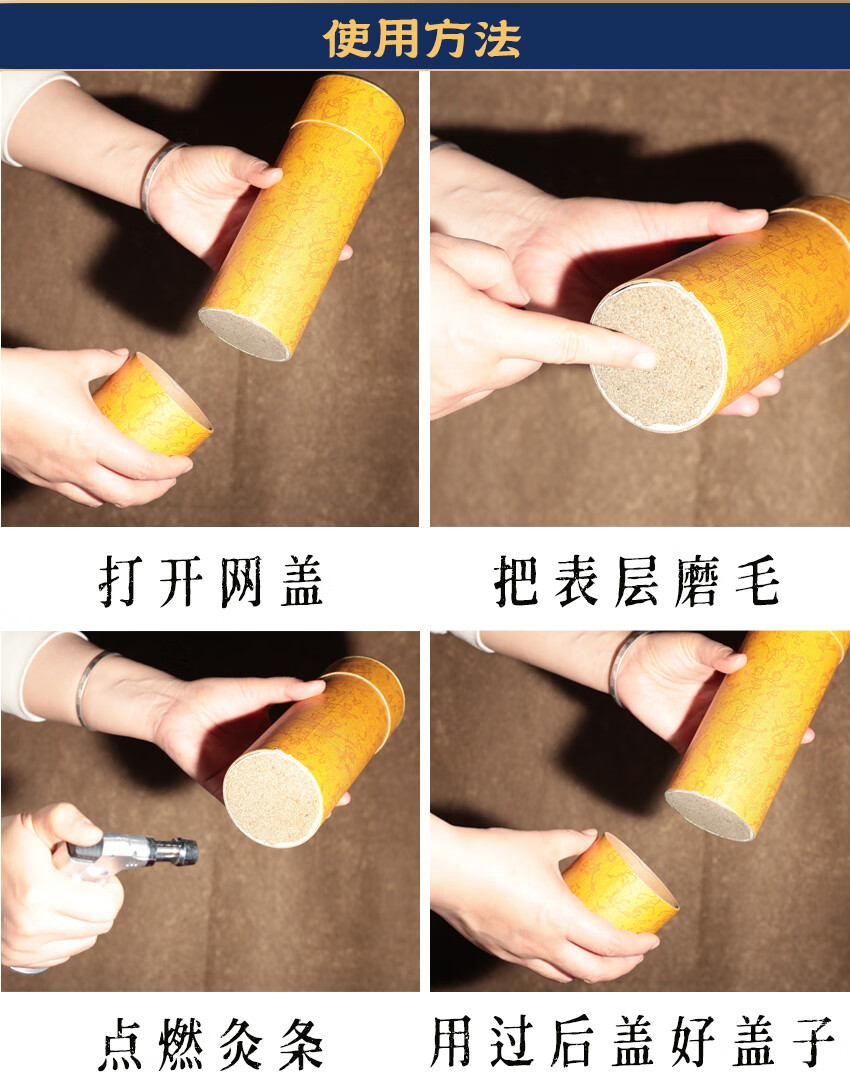 使用方法

打开网盖

把表层磨毛

点燃灸条

用过后盖好盖子