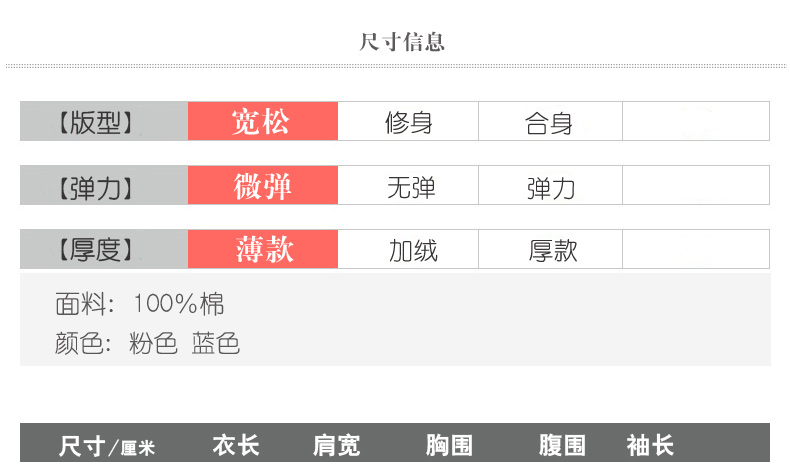 尺寸信息

| 【版型】 | 宽松 | 修身 | 合身 | |
|---|---|---|---|---|
| 【弹力】 | 微弹 | 无弹 | 弹力 | |
| 【厚度】 | 薄款 | 加绒 | 厚款 | |

面料：100%棉
颜色：粉色 蓝色

| 尺寸/厘米 | 衣长 | 肩宽 | 胸围 | 腹围 | 袖长 |
|---|---|---|---|---|---|