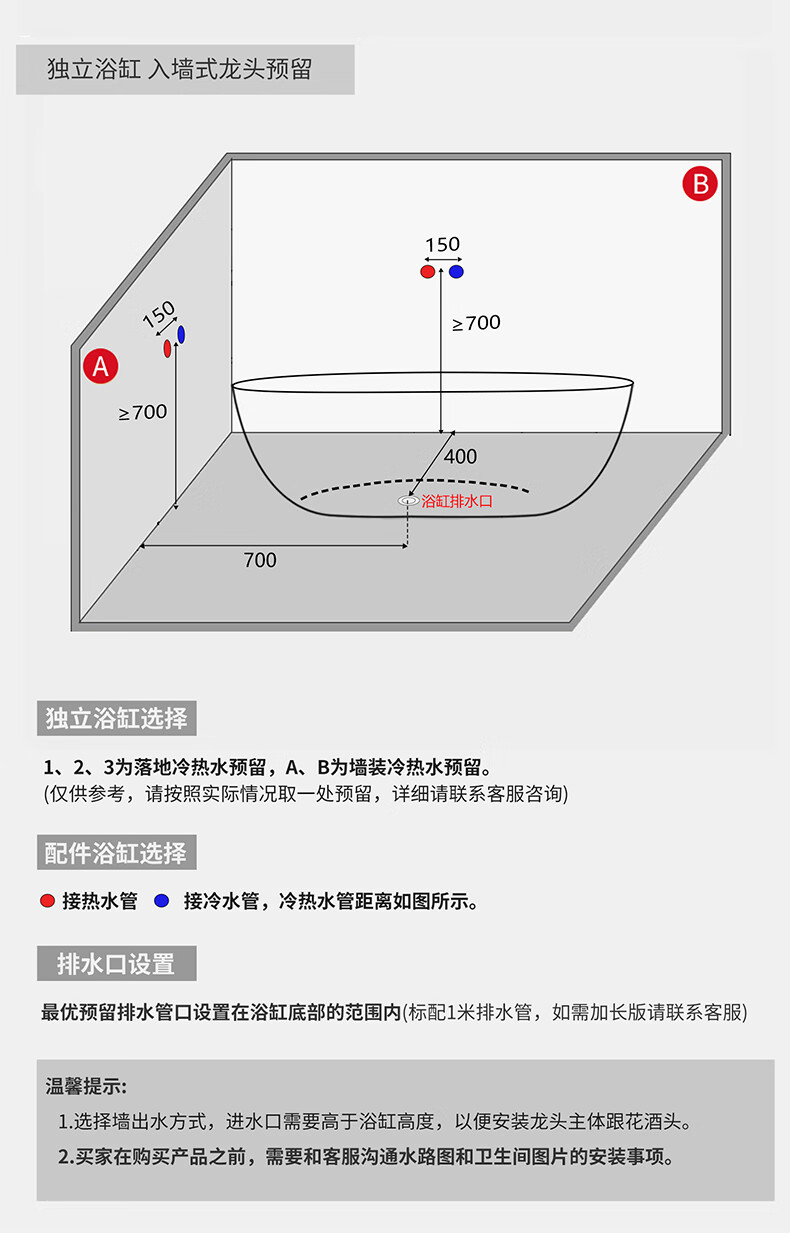 独立浴缸 入墙式龙头预留

B

150

≥700

150

A

≥700

400

浴缸排水口

700

独立浴缸选择

1、2、3为落地冷热水预留，A、B为墙装冷热水预留。
(仅供参考，请按照实际情况取一处预留，详细请联系客服咨询)

配件浴缸选择

接热水管　接冷水管，冷热水管距离如图所示。

排水口设置

最优预留排水管口设置在浴缸底部的范围内(标配1米排水管，如需加长版请联系客服)

温馨提示:
1.选择墙出水方式，进水口需要高于浴缸高度，以便安装龙头主体跟花洒头。
2.买家在购买产品之前，需要和客服沟通水路图和卫生间图片的安装事项。