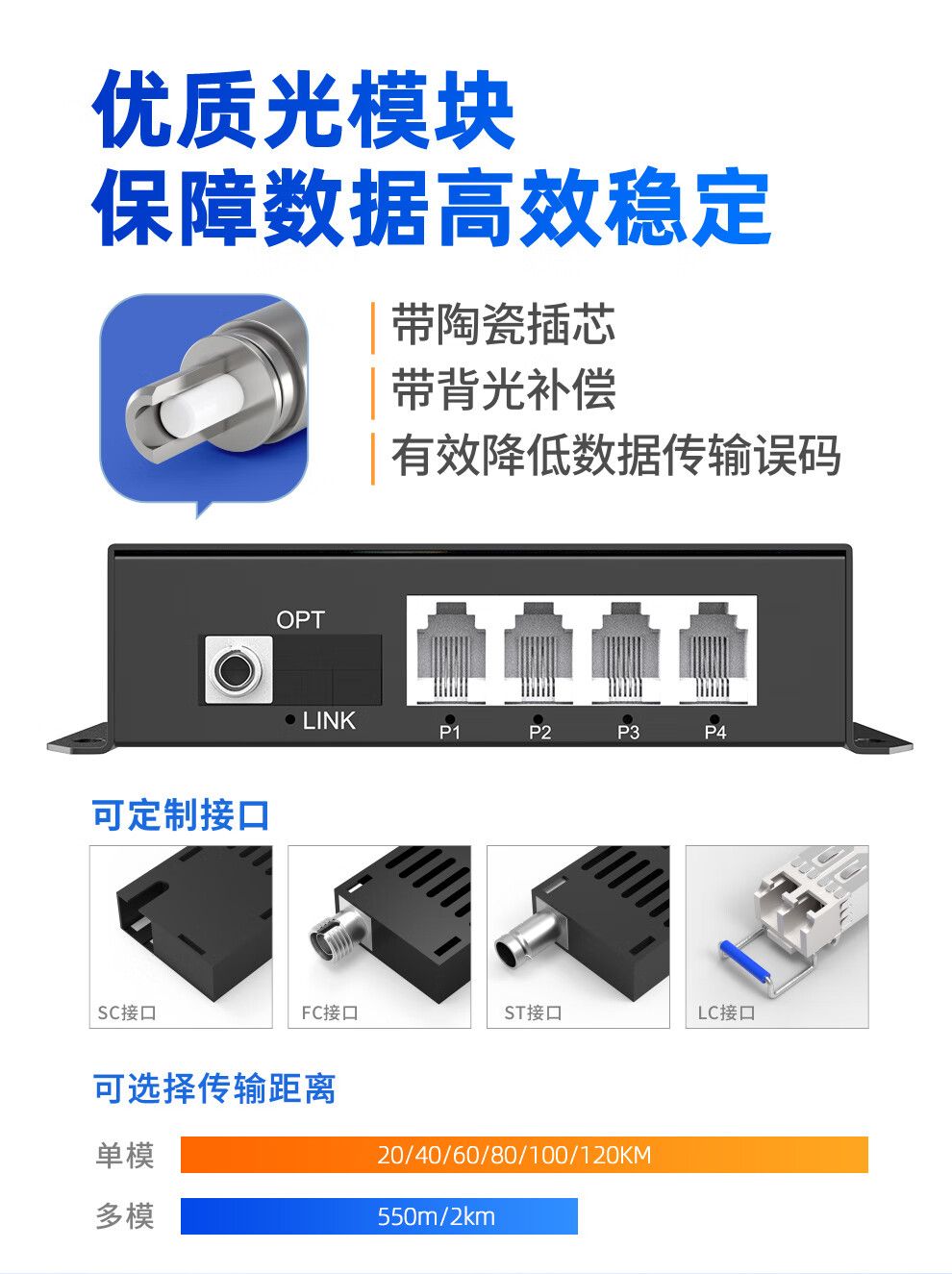 优质光模块
保障数据高效稳定

带陶瓷插芯
带背光补偿
有效降低数据传输误码

OPT
LINK
P1
P2
P3
P4

可定制接口

SC接口
FC接口
ST接口
LC接口

可选择传输距离

单模 20/40/60/80/100/120KM
多模 550m/2km