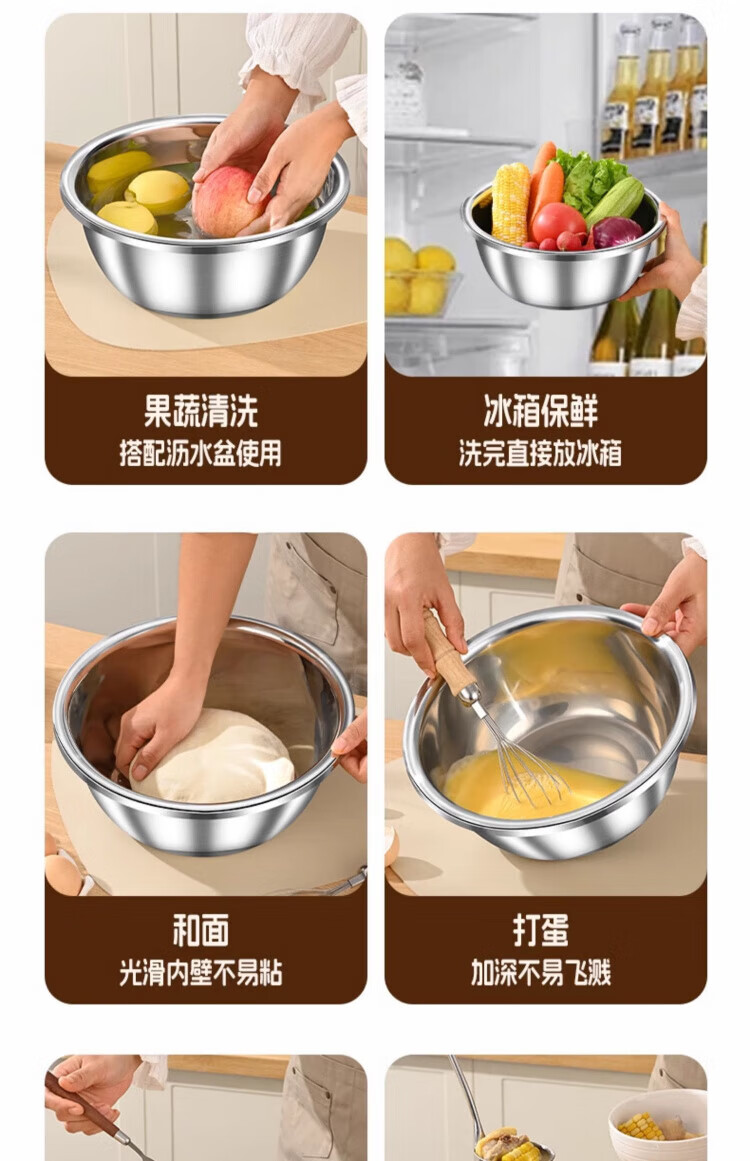 果蔬清洗
搭配沥水盆使用

冰箱保鲜
洗完直接放冰箱

和面
光滑内壁不易粘

打蛋
加深不易飞溅