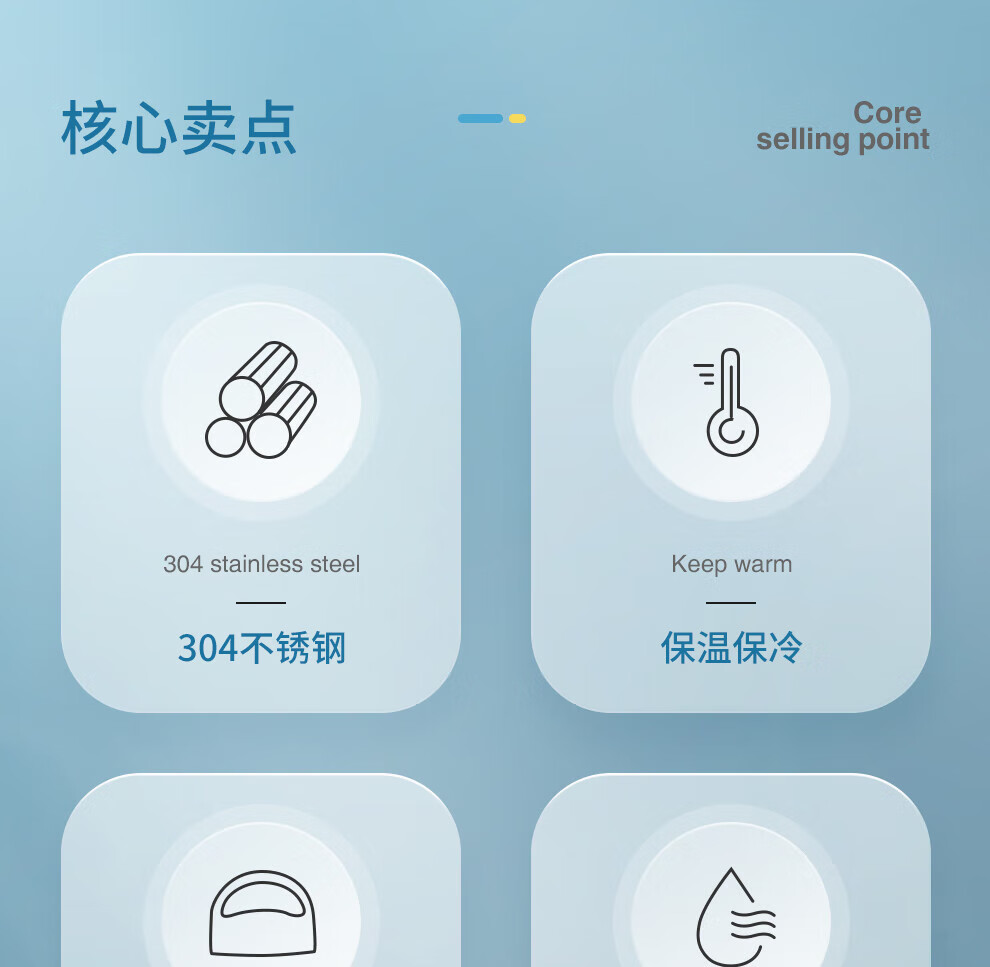 核心卖点

Core
selling point

304 stainless steel

304不锈钢

Keep warm

保温保冷