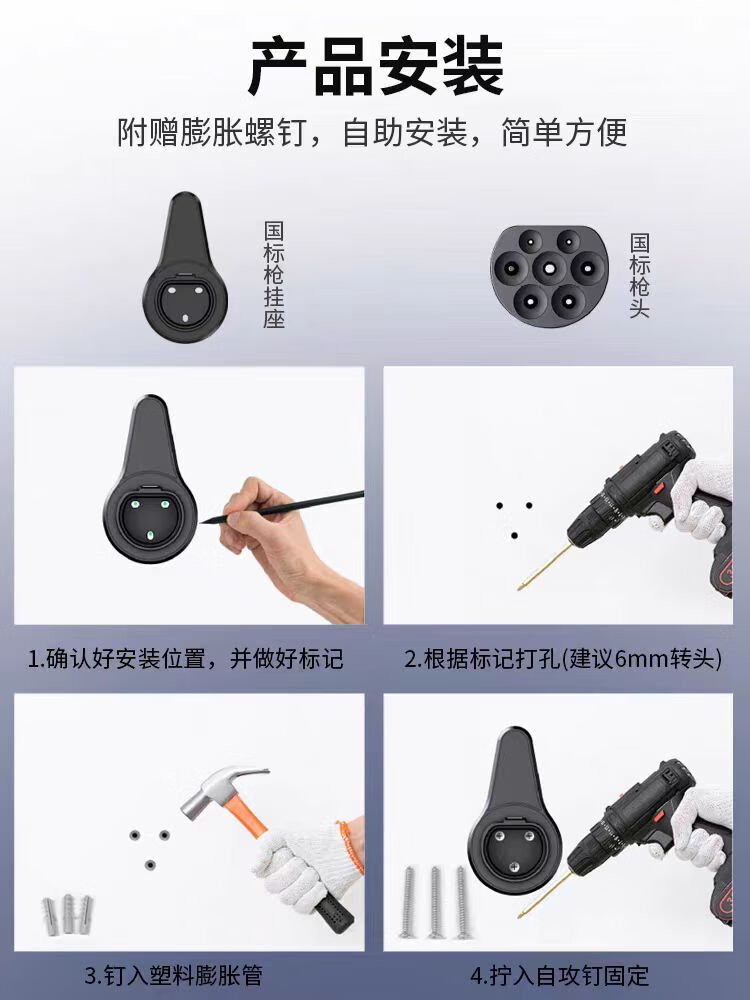 产品安装

附赠膨胀螺钉，自助安装，简单方便

国标枪挂座

国标枪头

1.确认好安装位置，并做好标记

2.根据标记打孔(建议6mm转头)

3.钉入塑料膨胀管

4.拧入自攻钉固定