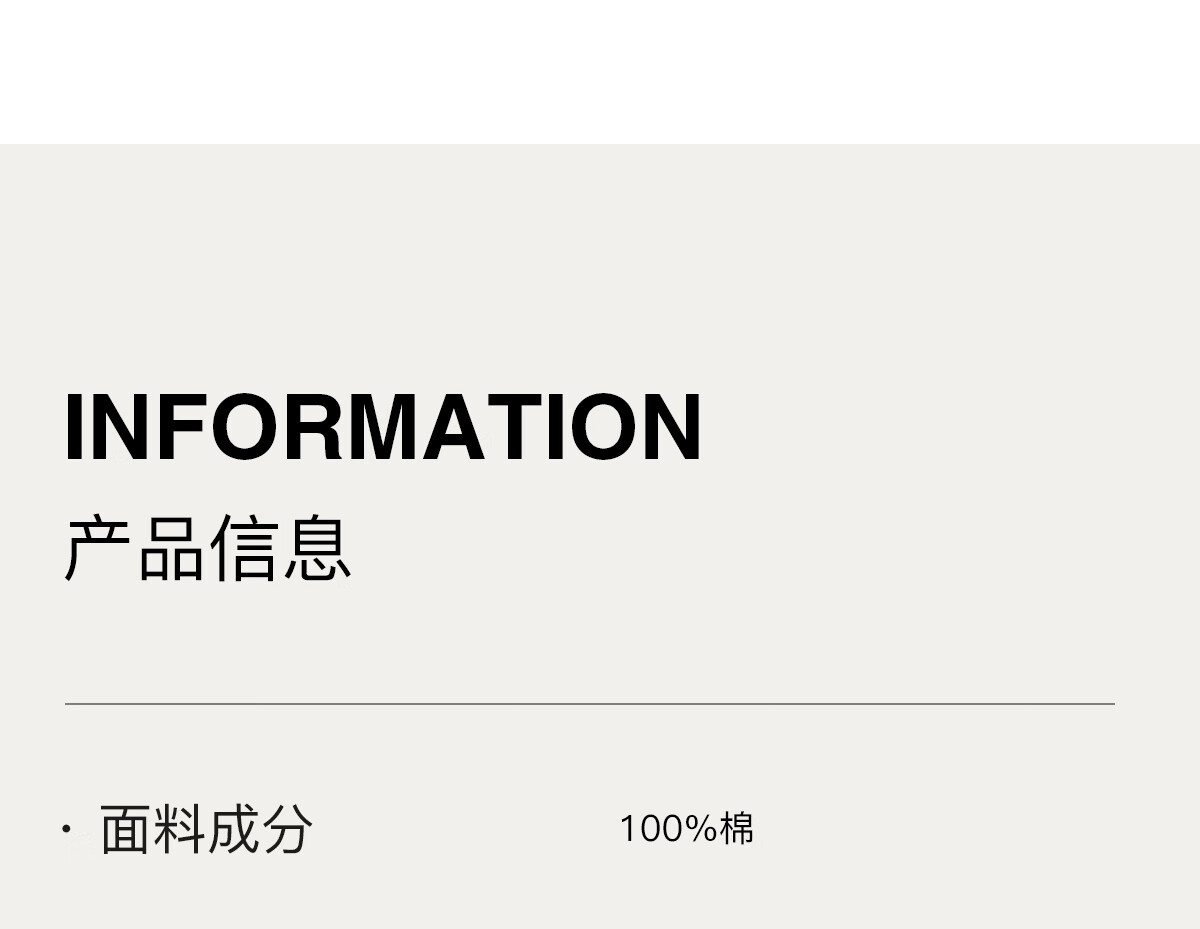 INFORMATION
产品信息

• 面料成分 100%棉