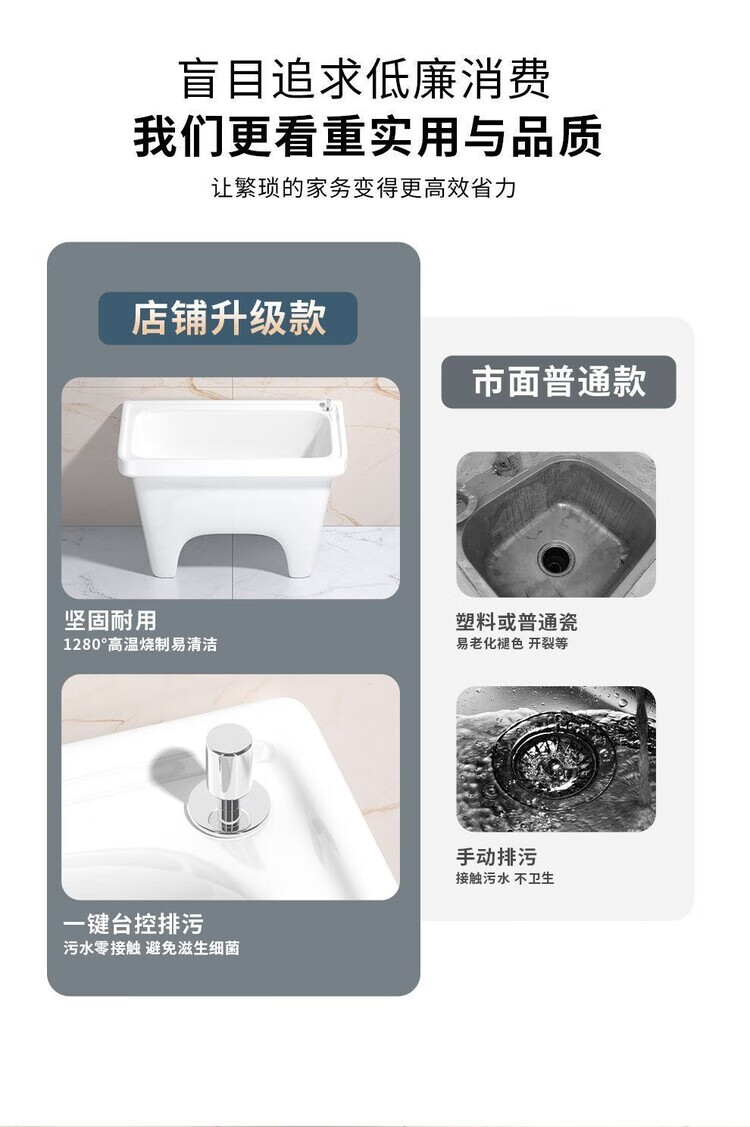 盲目追求低廉消费
我们更看重实用与品质
让繁琐的家务变得更高效省力

店铺升级款

坚固耐用
1280°高温烧制易清洁

一键台控排污
污水零接触 避免滋生细菌

市面普通款

塑料或普通瓷
易老化褪色 开裂等

手动排污
接触污水 不卫生