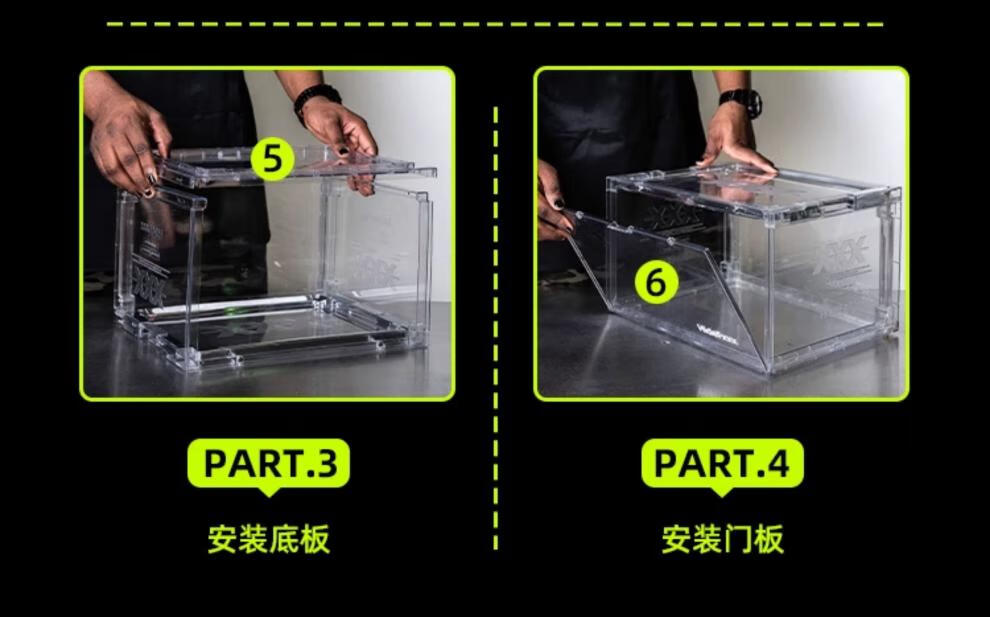 5

PART.3

安装底板

6

PART.4

安装门板