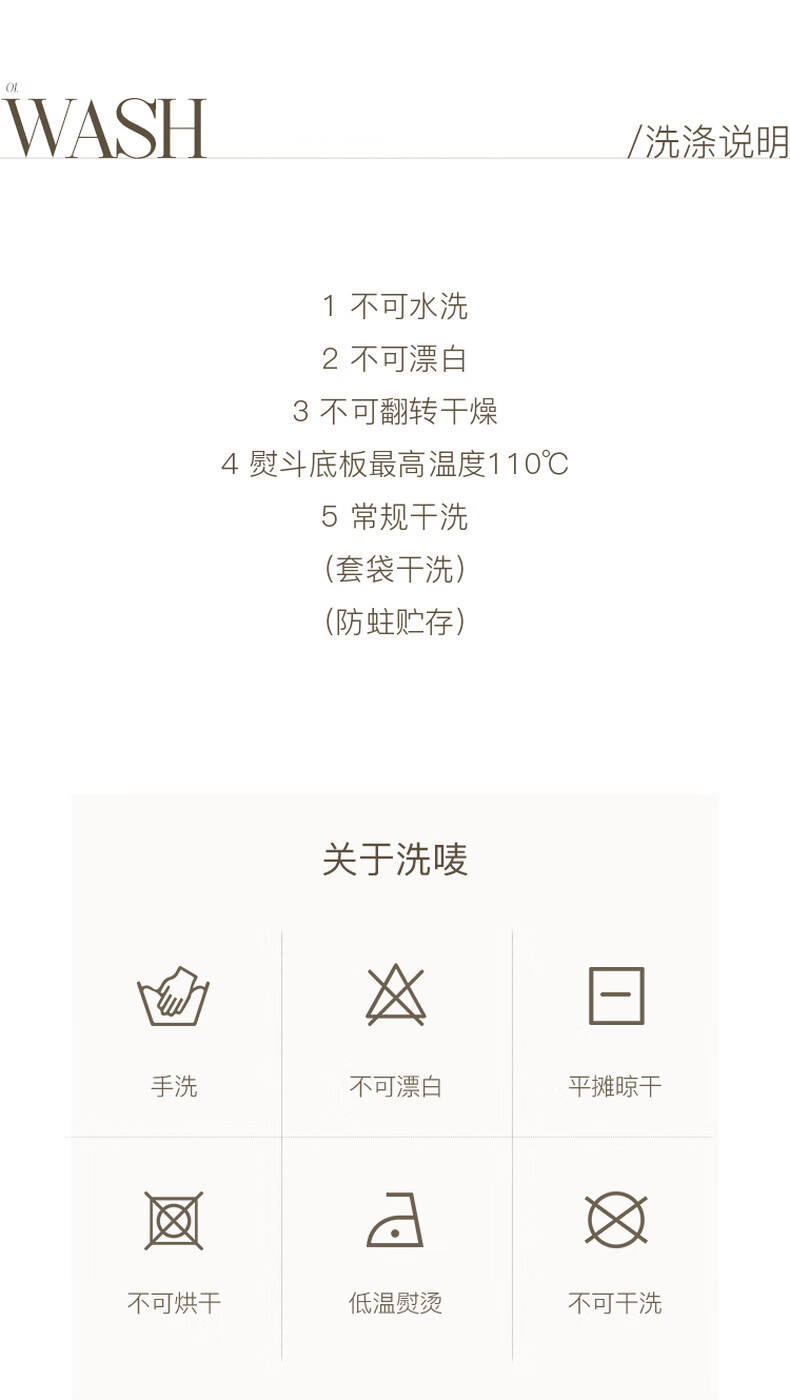 01.
WASH

/洗涤说明

1 不可水洗
2 不可漂白
3 不可翻转干燥
4 熨斗底板最高温度110℃
5 常规干洗
(套袋干洗)
(防蛀贮存)

关于洗唛

手洗
不可漂白
平摊晾干
不可烘干
低温熨烫
不可干洗