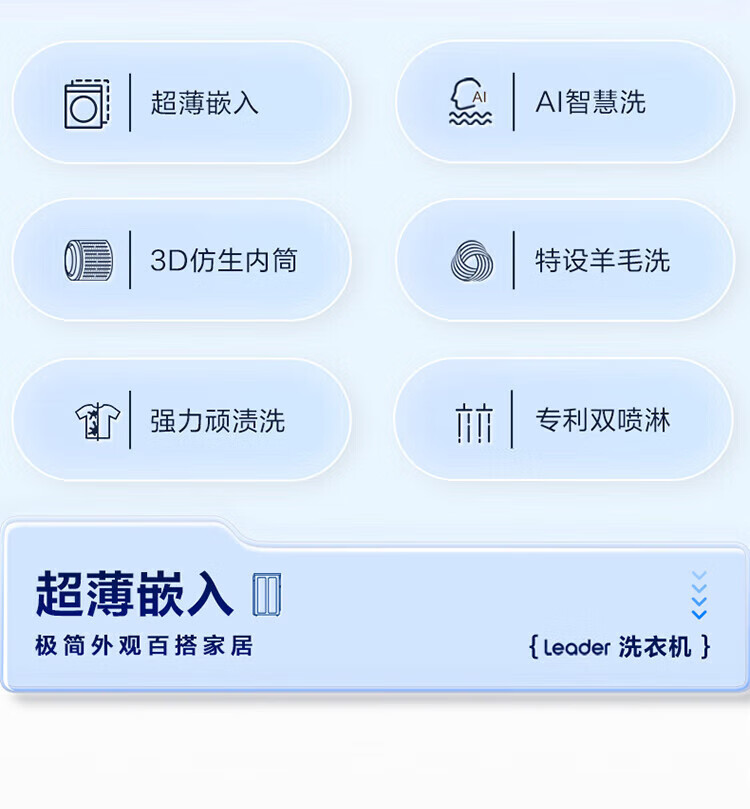 超薄嵌入

AI智慧洗

3D仿生内筒

特设羊毛洗

强力顽渍洗

专利双喷淋

超薄嵌入

极简外观百搭家居

{ Leader 洗衣机 }