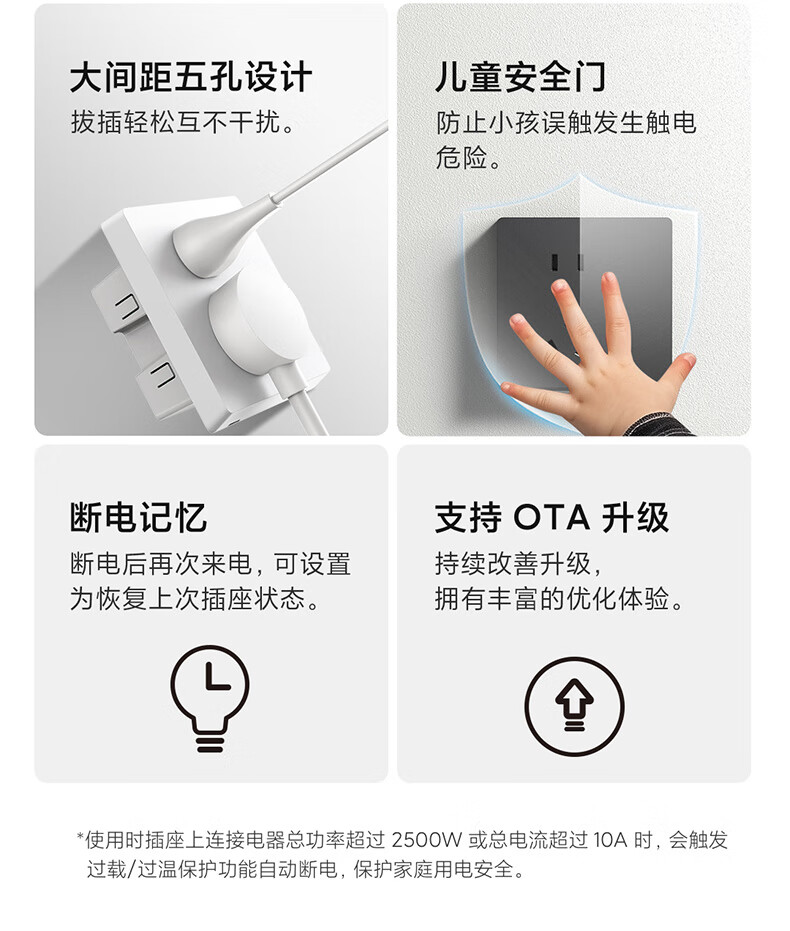 大间距五孔设计

拔插轻松互不干扰。

儿童安全门

防止小孩误触发生触电危险。

断电记忆

断电后再次来电，可设置为恢复上次插座状态。

支持 OTA 升级

持续改善升级，拥有丰富的优化体验。

*使用时插座上连接电器总功率超过 2500W 或总电流超过 10A 时，会触发过载/过温保护功能自动断电，保护家庭用电安全。