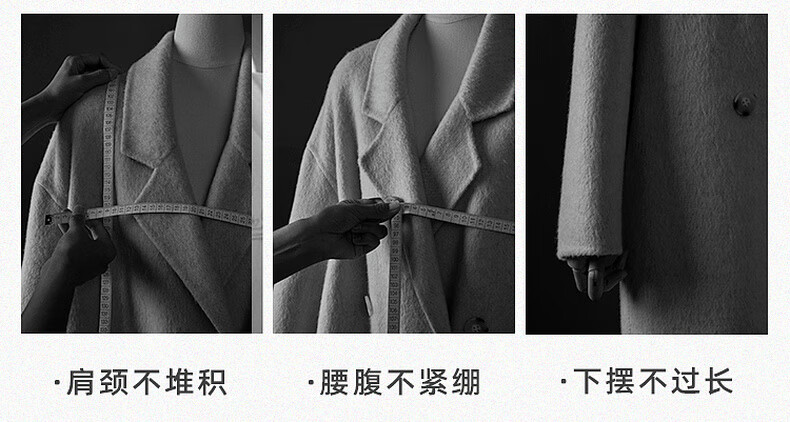 ·肩颈不堆积

·腰腹不紧绷

·下摆不过长