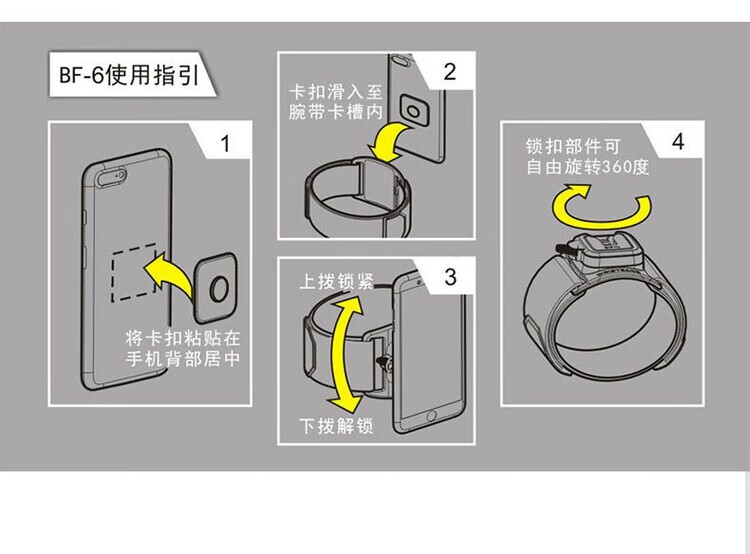 BF-6使用指引

1

将卡扣粘贴在手机背部居中

2

卡扣滑入至腕带卡槽内

3

上拨锁紧

下拨解锁

4

锁扣部件可自由旋转360度