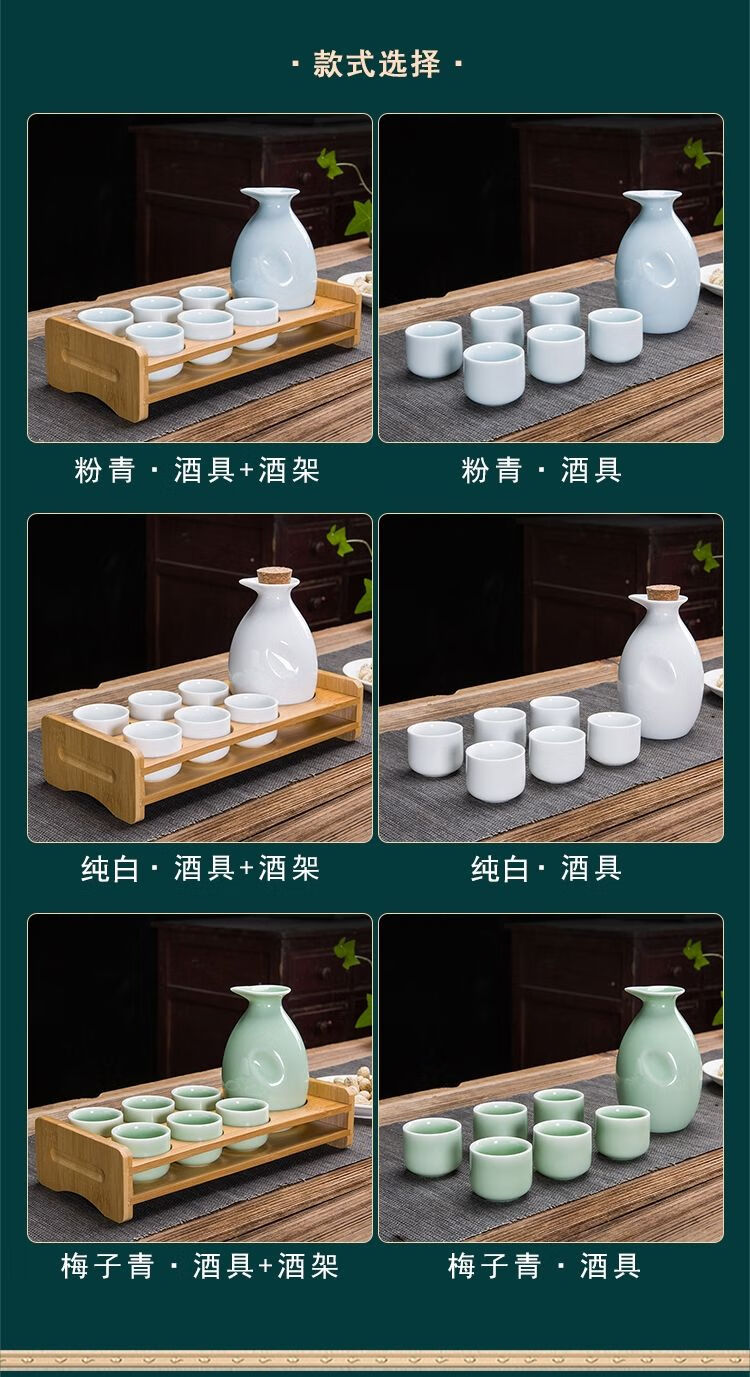 · 款式选择 ·

粉青 · 酒具+酒架

粉青 · 酒具

纯白 · 酒具+酒架

纯白 · 酒具

梅子青 · 酒具+酒架

梅子青 · 酒具