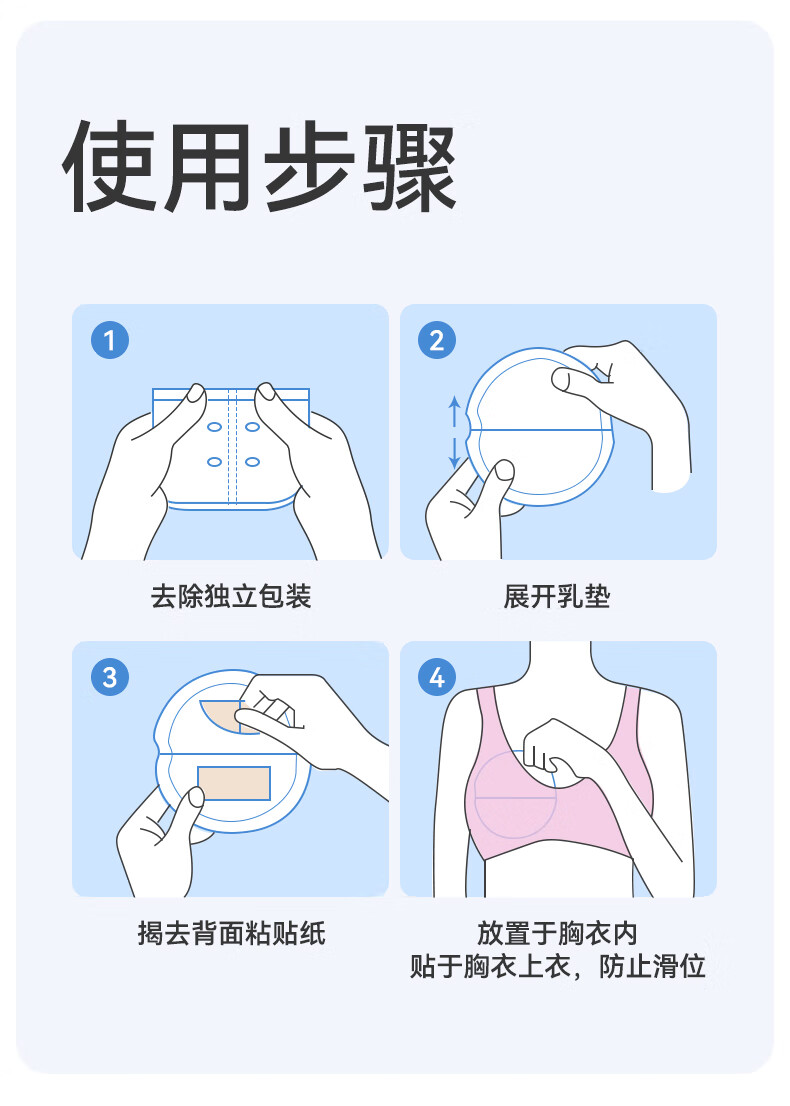 使用步骤

1

去除独立包装

2

展开乳垫

3

揭去背面粘贴纸

4

放置于胸衣内
贴于胸衣上衣，防止滑位