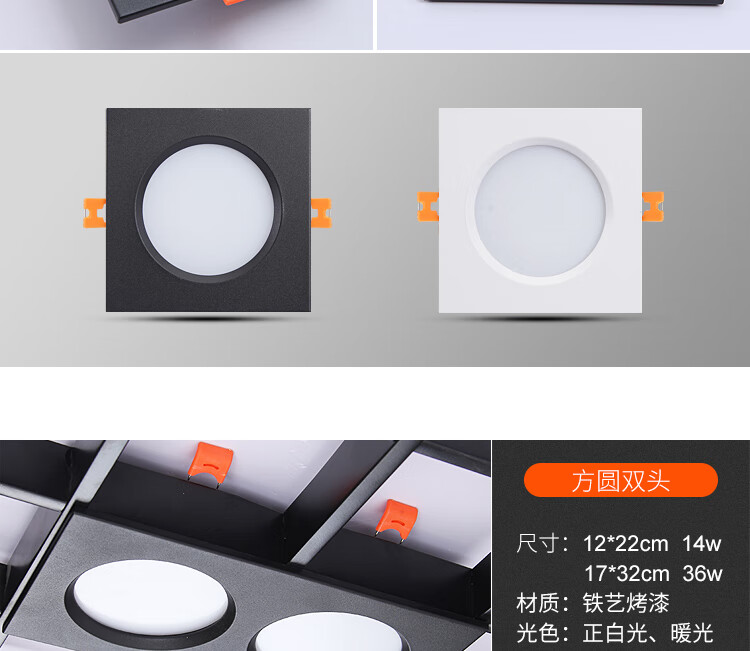 方圆双头

尺寸：12*22cm 14w
17*32cm 36w
材质：铁艺烤漆
光色：正白光、暖光