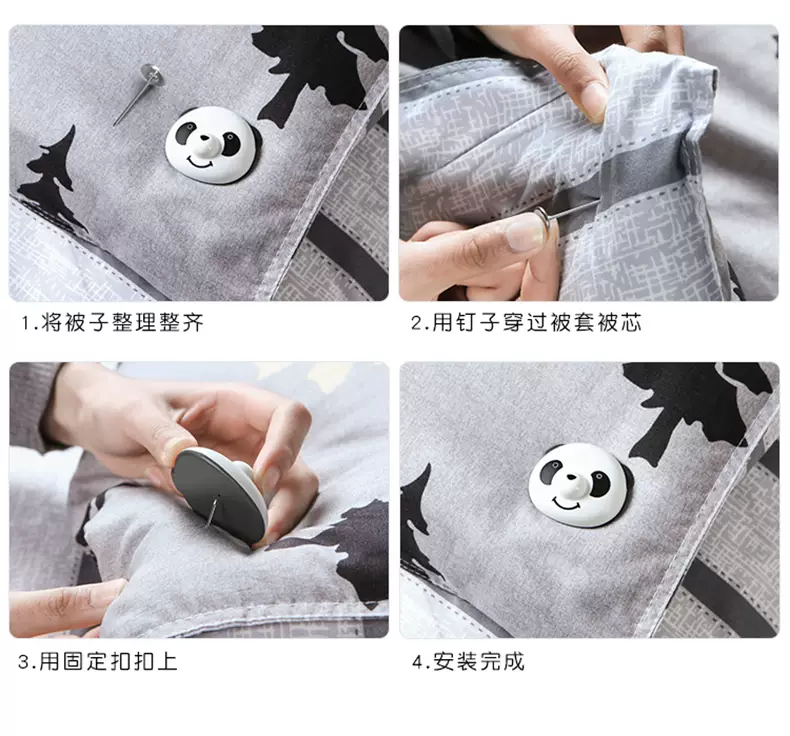 1.将被子整理整齐

2.用钉子穿过被套被芯

3.用固定扣扣上

4.安装完成