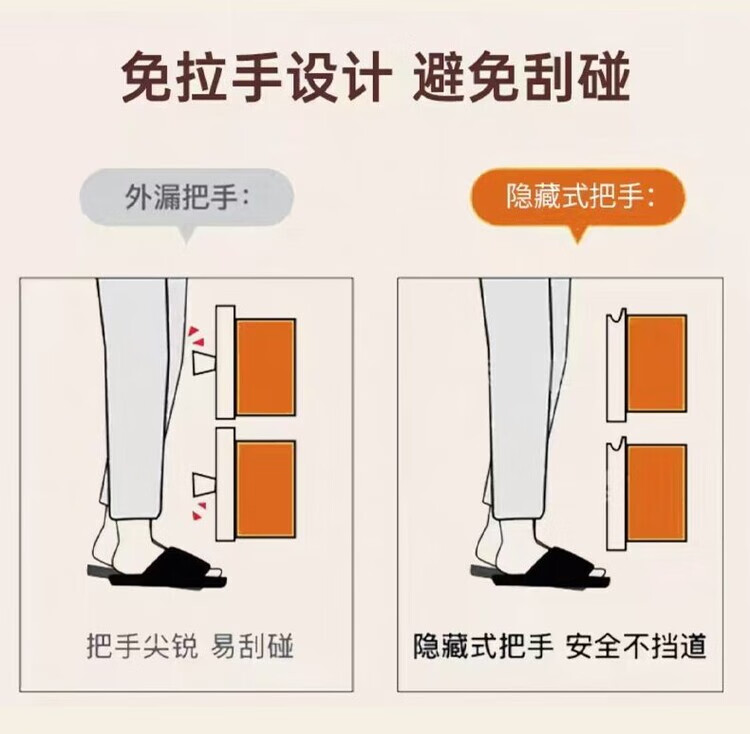 免拉手设计 避免刮碰

外漏把手：

把手尖锐 易刮碰

隐藏式把手：

隐藏式把手 安全不挡道