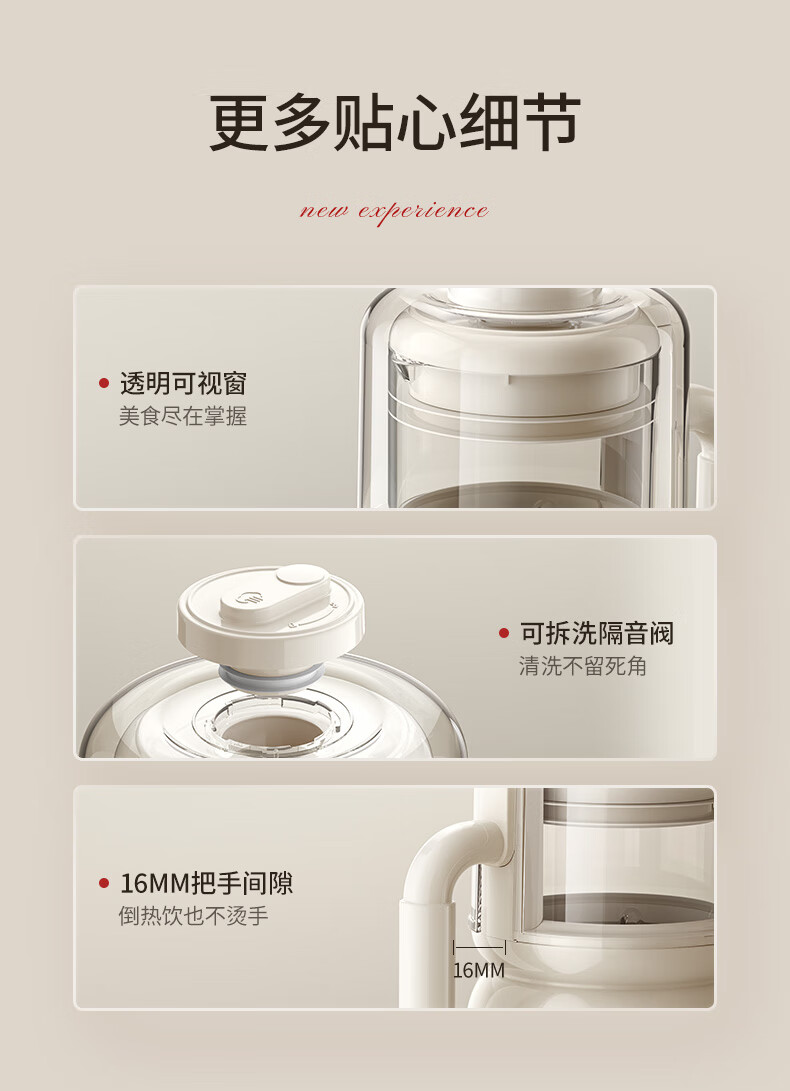 更多贴心细节

new experience

透明可视窗
美食尽在掌握

可拆洗隔音阀
清洗不留死角

16MM把手间隙
倒热饮也不烫手

16MM