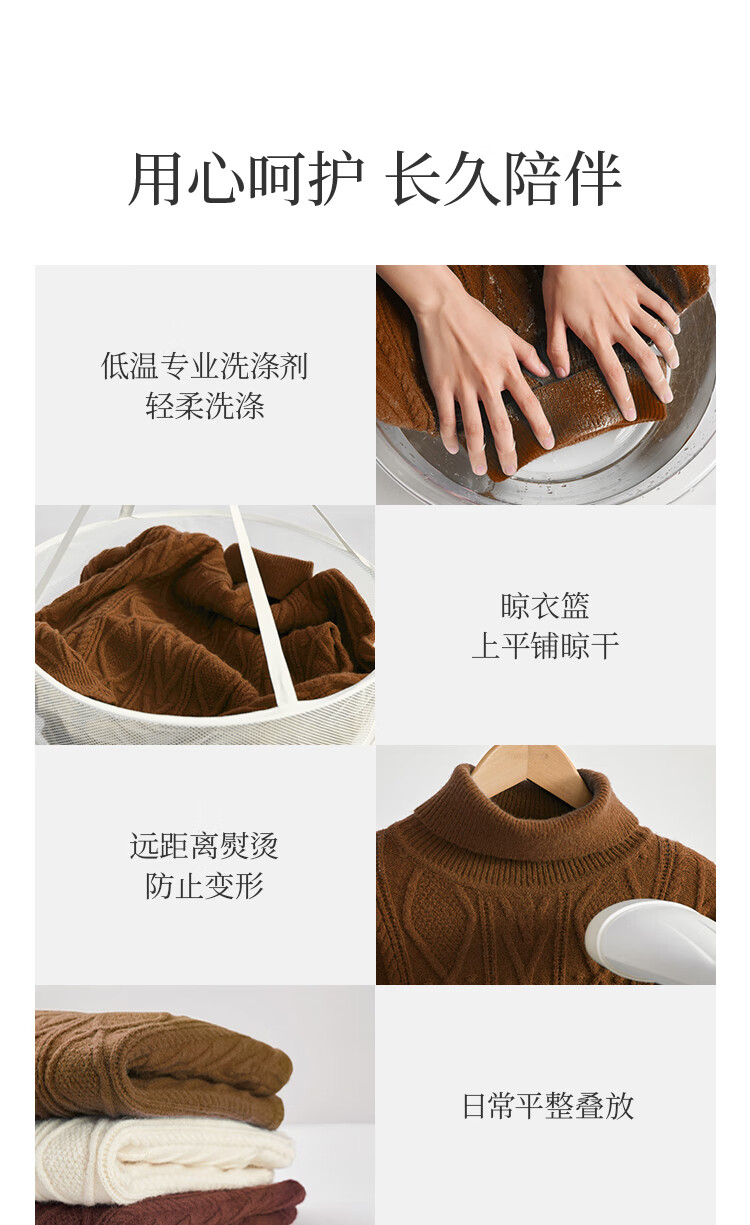 用心呵护 长久陪伴

低温专业洗涤剂
轻柔洗涤

晾衣篮
上平铺晾干

远距离熨烫
防止变形

日常平整叠放