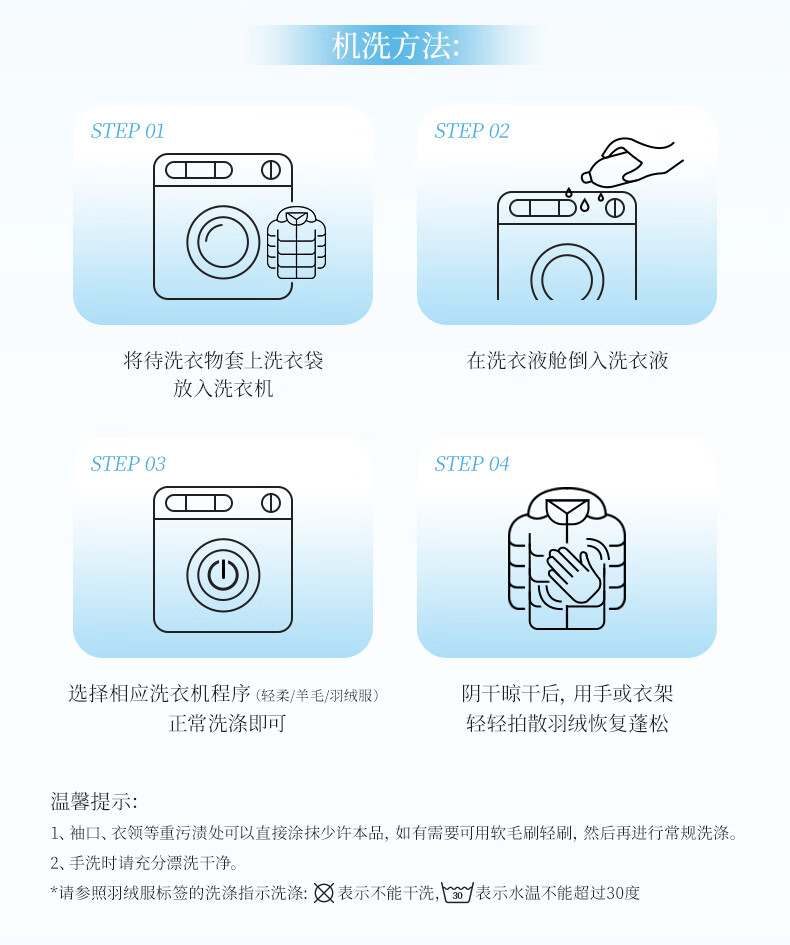 机洗方法:

STEP 01

将待洗衣物套上洗衣袋
放入洗衣机

STEP 02

在洗衣液舱倒入洗衣液

STEP 03

选择相应洗衣机程序 (轻柔/羊毛/羽绒服)
正常洗涤即可

STEP 04

阴干晾干后, 用手或衣架
轻轻拍散羽绒恢复蓬松

温馨提示:
1、袖口、衣领等重污渍处可以直接涂抹少许本品, 如有需要可用软毛刷轻刷, 然后再进行常规洗涤。
2、手洗时请充分漂洗干净。
*请参照羽绒服标签的洗涤指示洗涤: 表示不能干洗, 30 表示水温不能超过30度