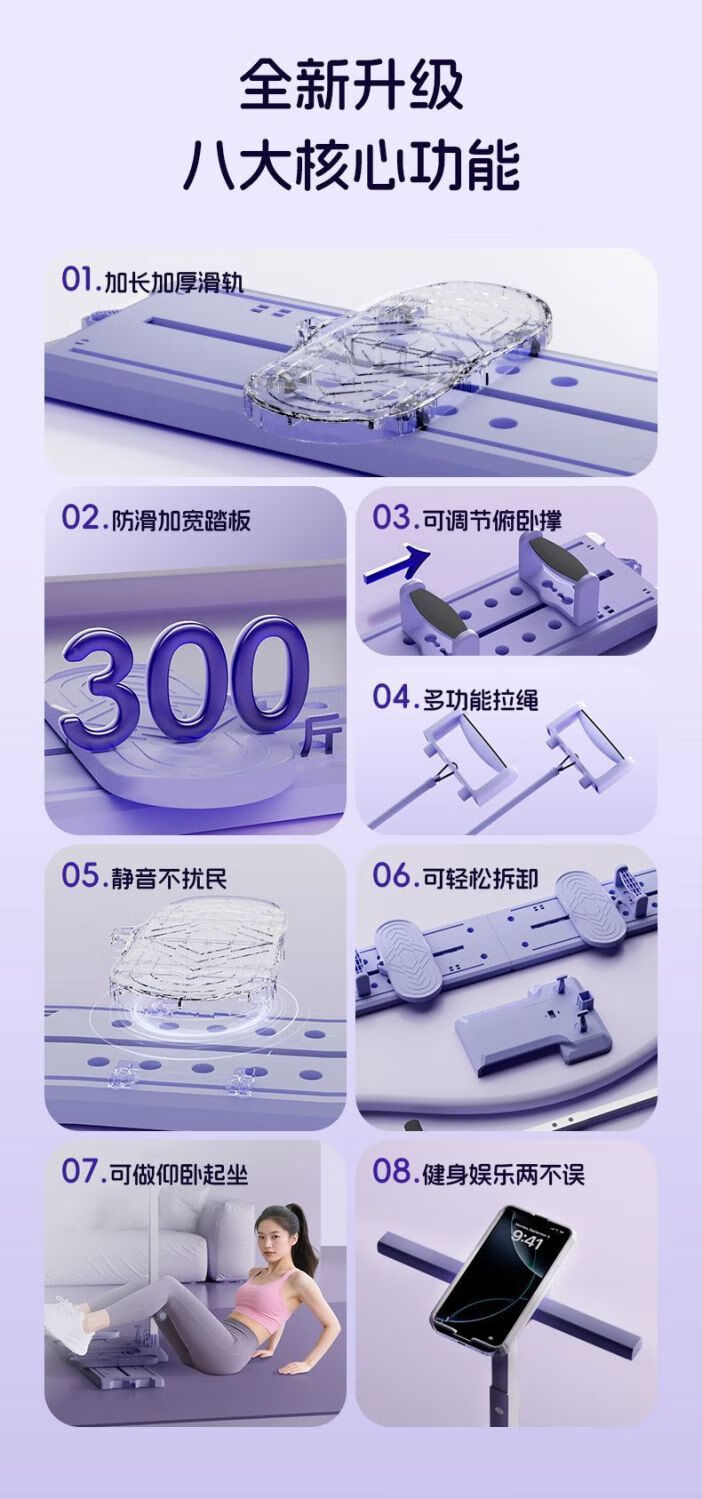 全新升级
八大核心功能

01.加长加厚滑轨

02.防滑加宽踏板

300斤

03.可调节俯卧撑

04.多功能拉绳

05.静音不扰民

06.可轻松拆卸

07.可做仰卧起坐

08.健身娱乐两不误

9:41