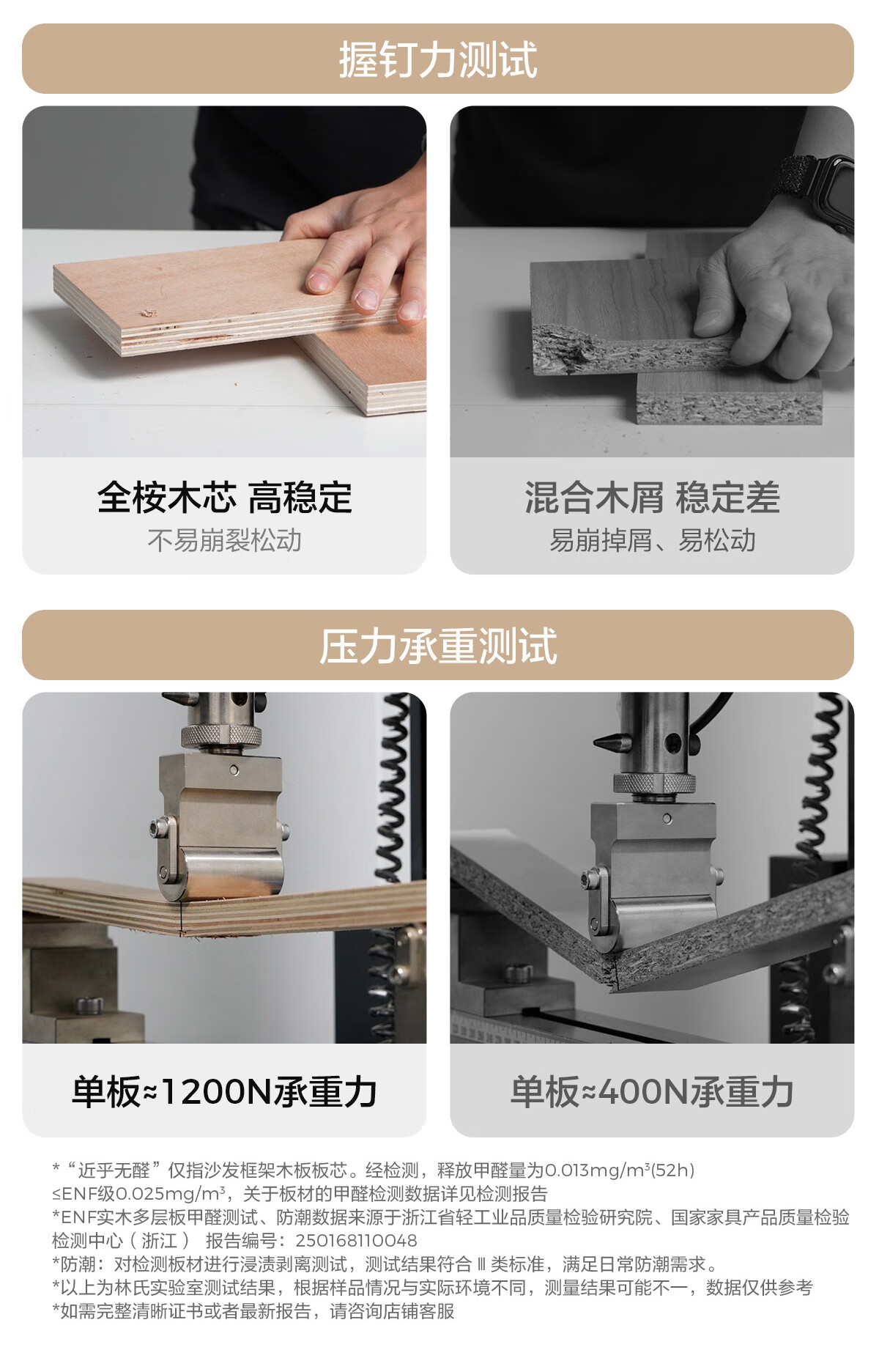 握钉力测试

全桉木芯 高稳定
不易崩裂松动

混合木屑 稳定差
易崩掉屑、易松动

压力承重测试

单板≈1200N承重力

单板≈400N承重力

*“近乎无醛”仅指沙发框架木板板芯。经检测，释放甲醛量为0.013mg/m³(52h) ≤ENF级0.025mg/m³，关于板材的甲醛检测数据详见检测报告
*ENF实木多层板甲醛测试、防潮数据来源于浙江省轻工业品质量检验研究院、国家家具产品质量检验检测中心（浙江） 报告编号：250168110048
*防潮：对检测板材进行浸渍剥离测试，测试结果符合 Ⅱ 类标准，满足日常防潮需求。
*以上为林氏实验室测试结果，根据样品情况与实际环境不同，测量结果可能不一，数据仅供参考
*如需完整清晰证书或者最新报告，请咨询店铺客服