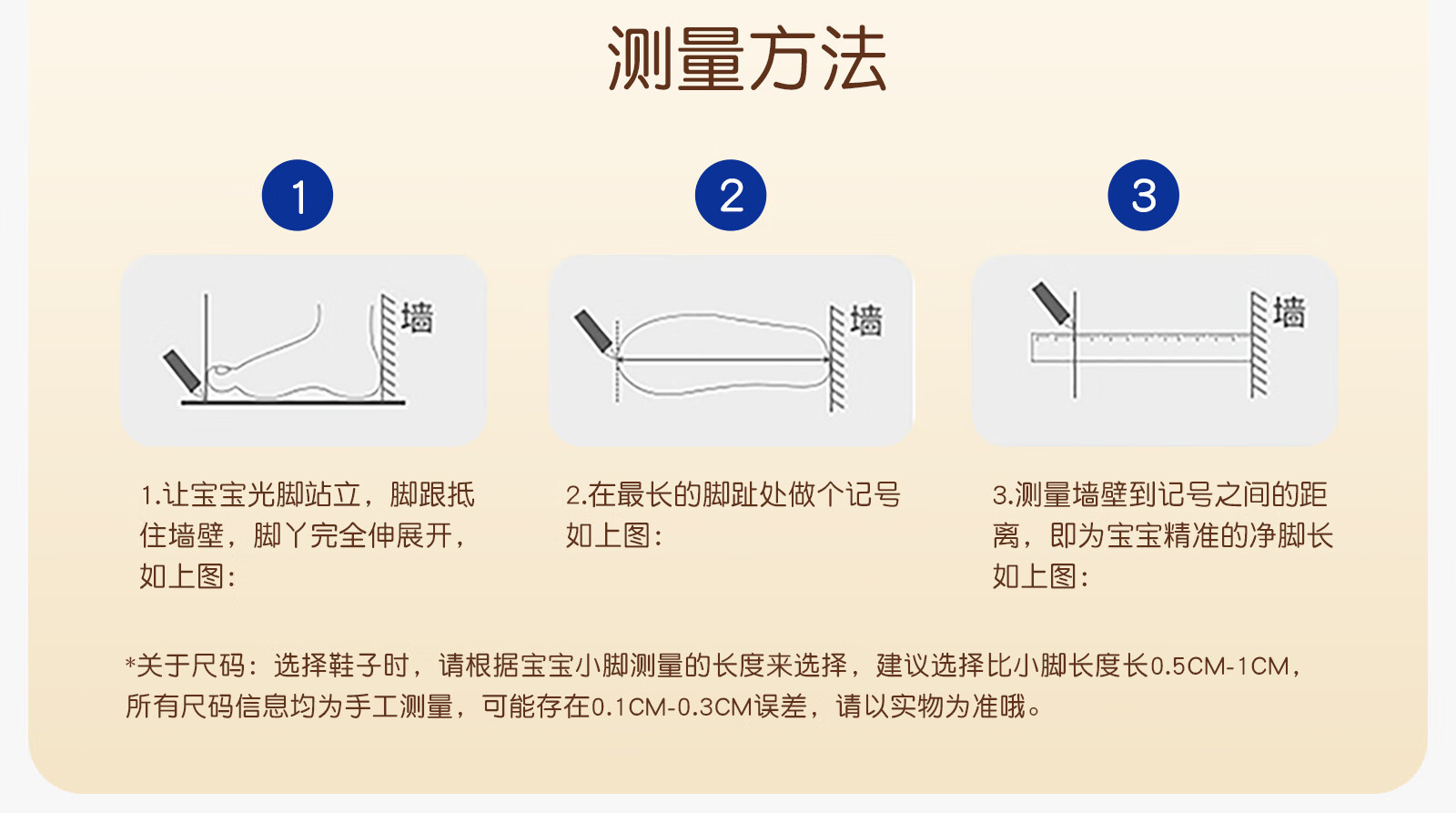 测量方法

1

墙

1.让宝宝光脚站立，脚跟抵住墙壁，脚丫完全伸展开，如上图：

2

墙

2.在最长的脚趾处做个记号如上图：

3

墙

3.测量墙壁到记号之间的距离，即为宝宝精准的净脚长如上图：

*关于尺码：选择鞋子时，请根据宝宝小脚测量的长度来选择，建议选择比小脚长度长0.5CM-1CM，所有尺码信息均为手工测量，可能存在0.1CM-0.3CM误差，请以实物为准哦。