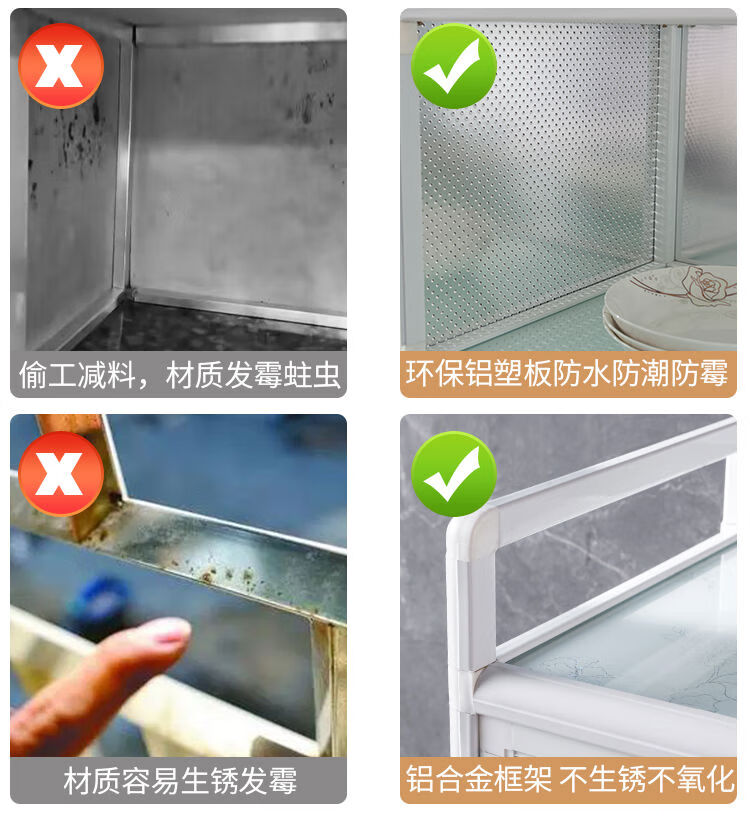 偷工减料，材质发霉蛀虫

环保铝塑板防水防潮防霉

材质容易生锈发霉

铝合金框架 不生锈不氧化