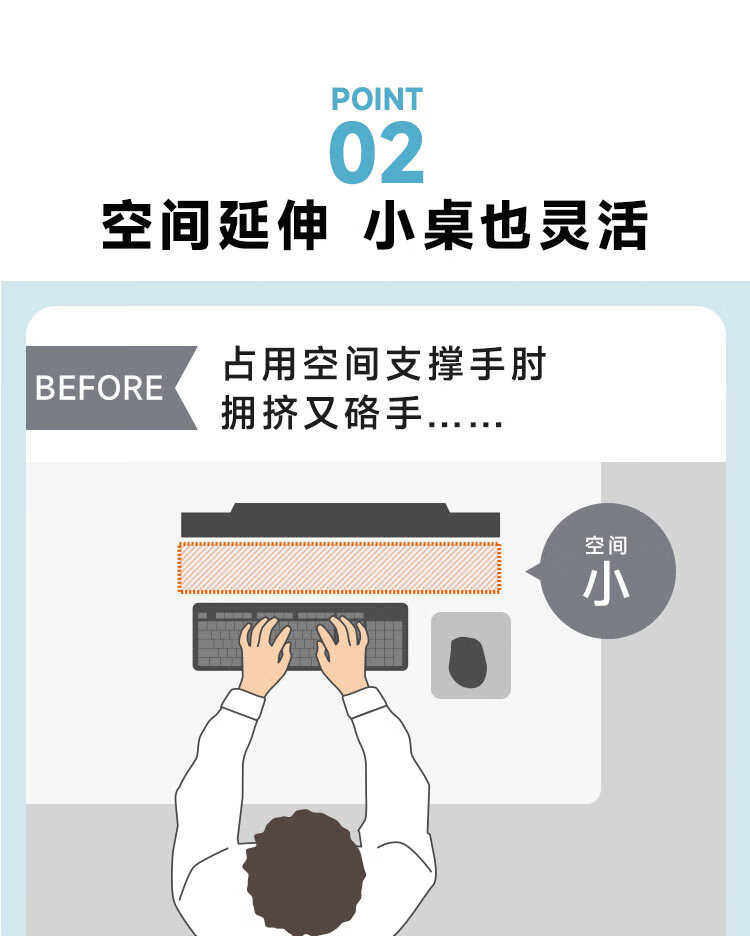 POINT
02
空间延伸 小桌也灵活

BEFORE
占用空间支撑手肘
拥挤又硌手……

空间
小