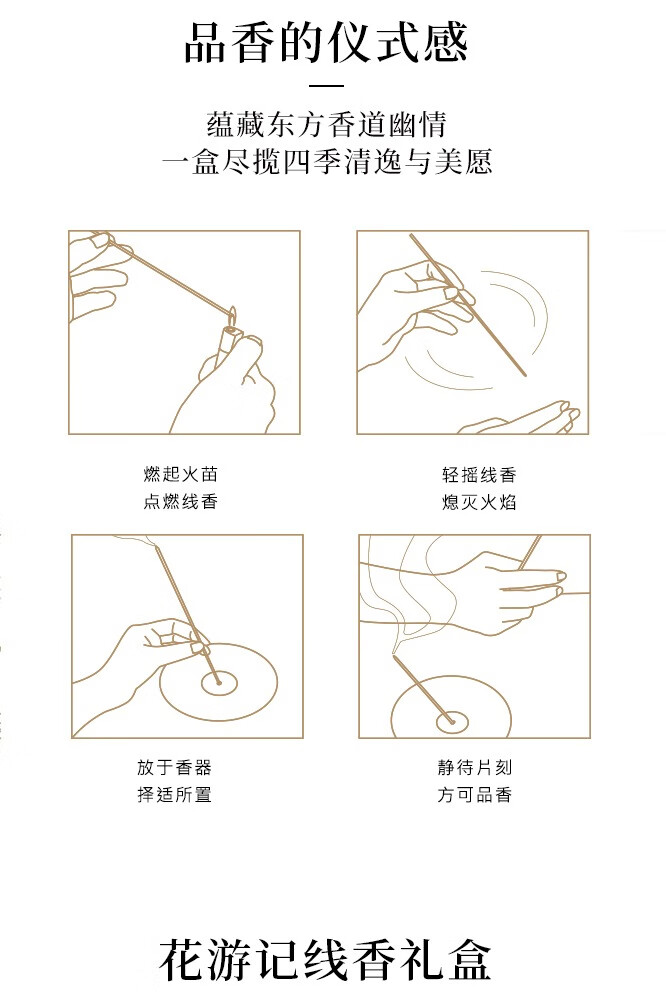 品香的仪式感

蕴藏东方香道幽情
一盒尽揽四季清逸与美愿

燃起火苗
点燃线香

轻摇线香
熄灭火焰

放于香器
择适所置

静待片刻
方可品香

花游记线香礼盒