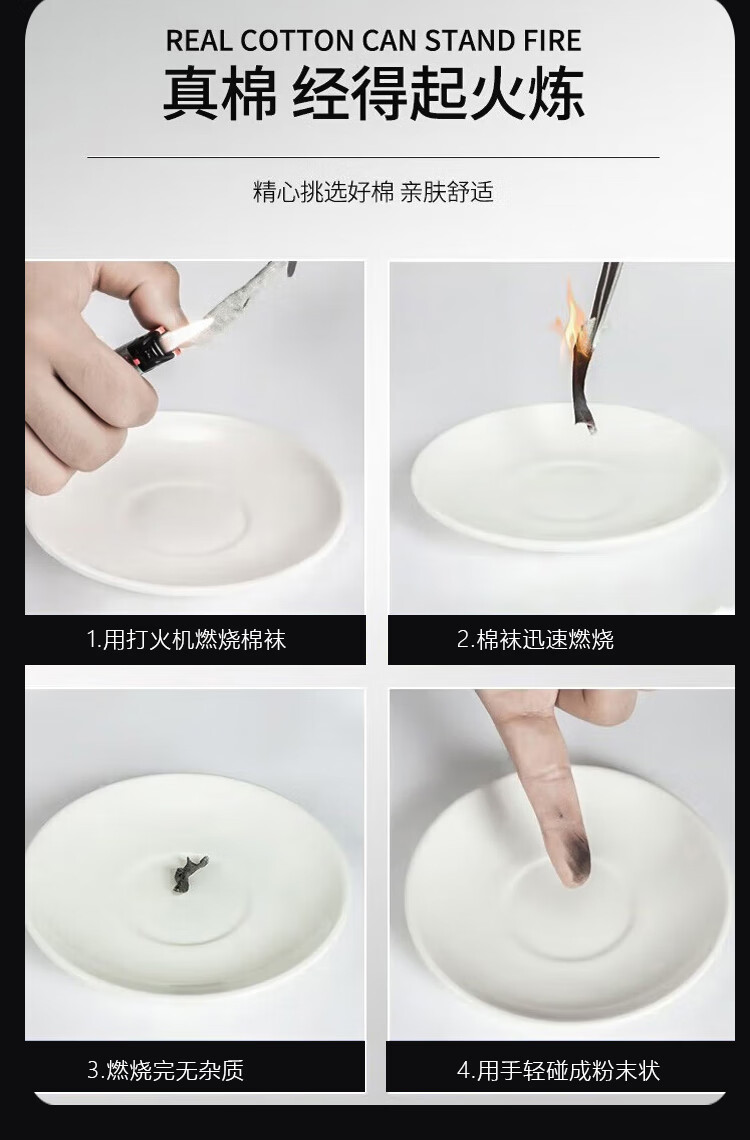 REAL COTTON CAN STAND FIRE
真棉 经得起火炼

精心挑选好棉 亲肤舒适

1.用打火机燃烧棉袜

2.棉袜迅速燃烧

3.燃烧完无杂质

4.用手轻碰成粉末状