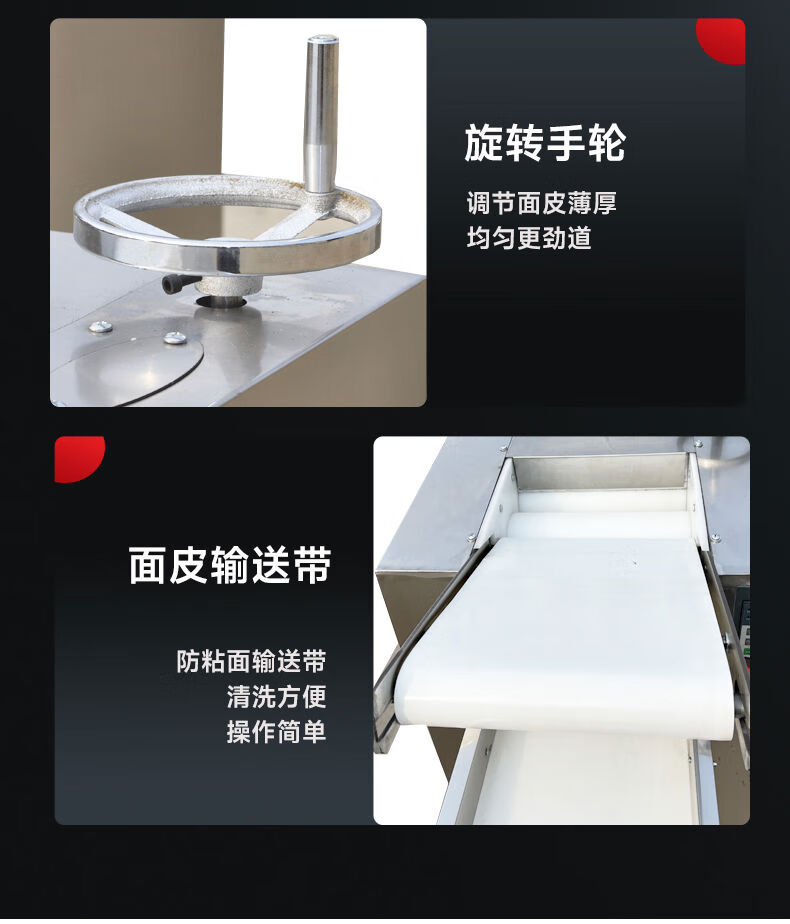 旋转手轮

调节面皮薄厚
均匀更劲道

面皮输送带

防粘面输送带
清洗方便
操作简单