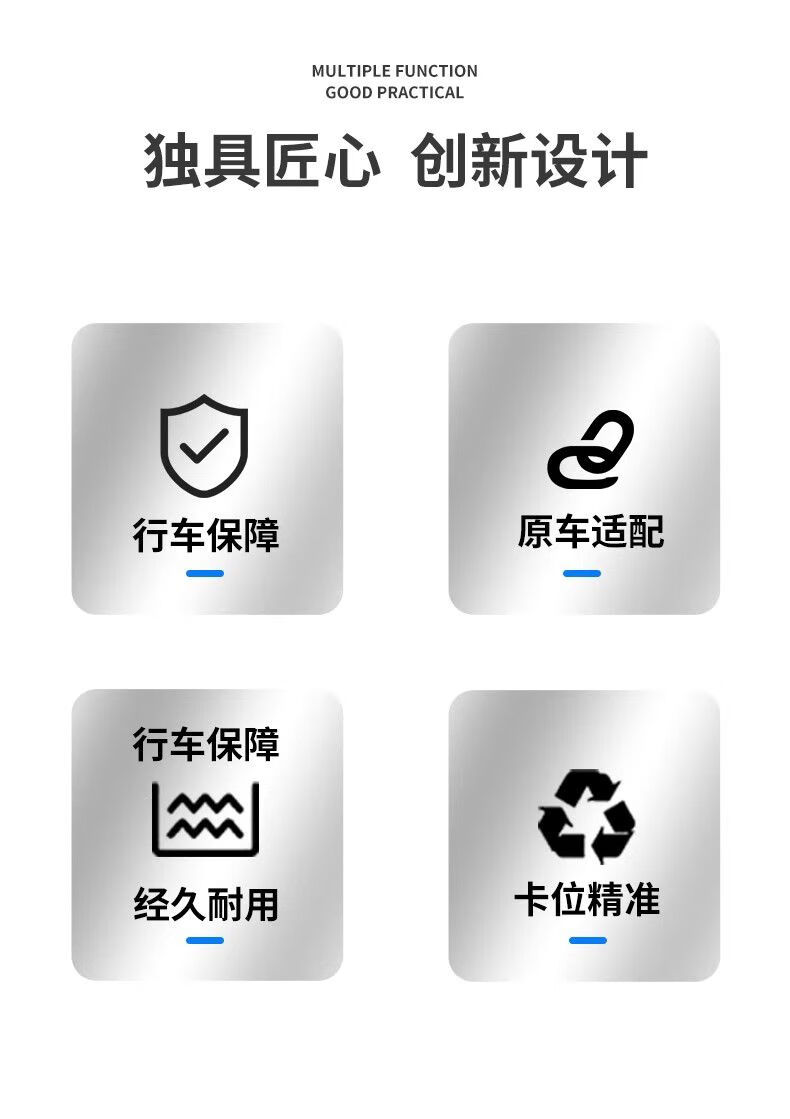 MULTIPLE FUNCTION
GOOD PRACTICAL

独具匠心 创新设计

行车保障

原车适配

行车保障

经久耐用

卡位精准