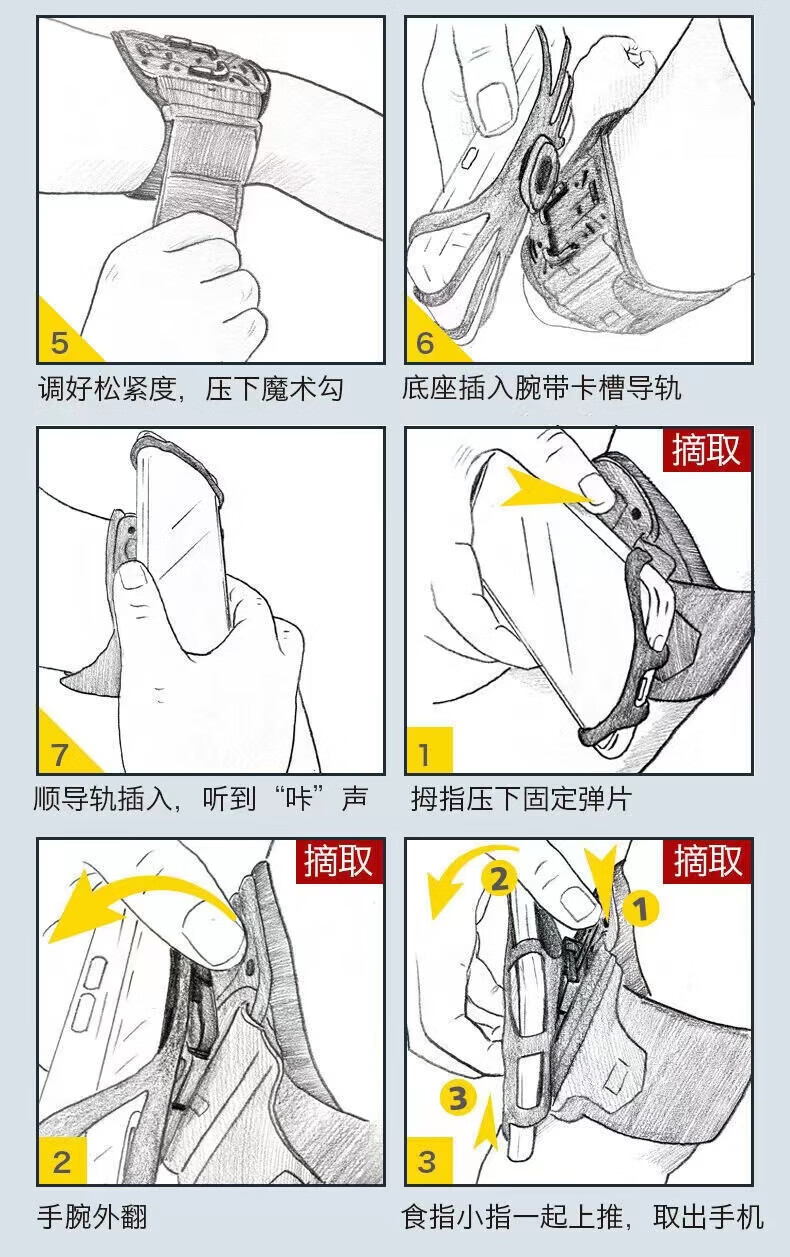 5

调好松紧度，压下魔术勾

6

底座插入腕带卡槽导轨

7

顺导轨插入，听到“咔”声

摘取

1

拇指压下固定弹片

摘取

2

手腕外翻

摘取

2

1

3

3

食指小指一起上推，取出手机