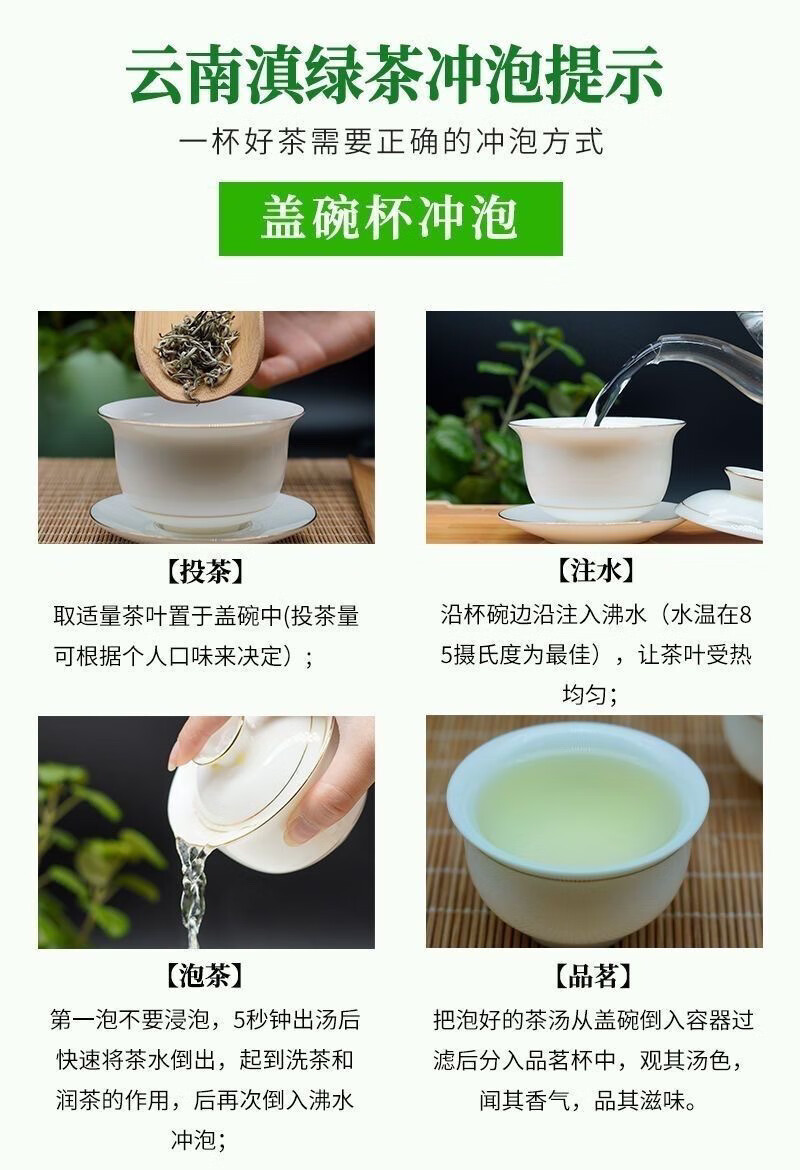 云南滇绿茶冲泡提示

一杯好茶需要正确的冲泡方式

盖碗杯冲泡

【投茶】

取适量茶叶置于盖碗中(投茶量可根据个人口味来决定）；

【注水】

沿杯碗边沿注入沸水（水温在85摄氏度为最佳），让茶叶受热均匀；

【泡茶】

第一泡不要浸泡，5秒钟出汤后快速将茶水倒出，起到洗茶和润茶的作用，后再次倒入沸水冲泡；

【品茗】

把泡好的茶汤从盖碗倒入容器过滤后分入品茗杯中，观其汤色，闻其香气，品其滋味。