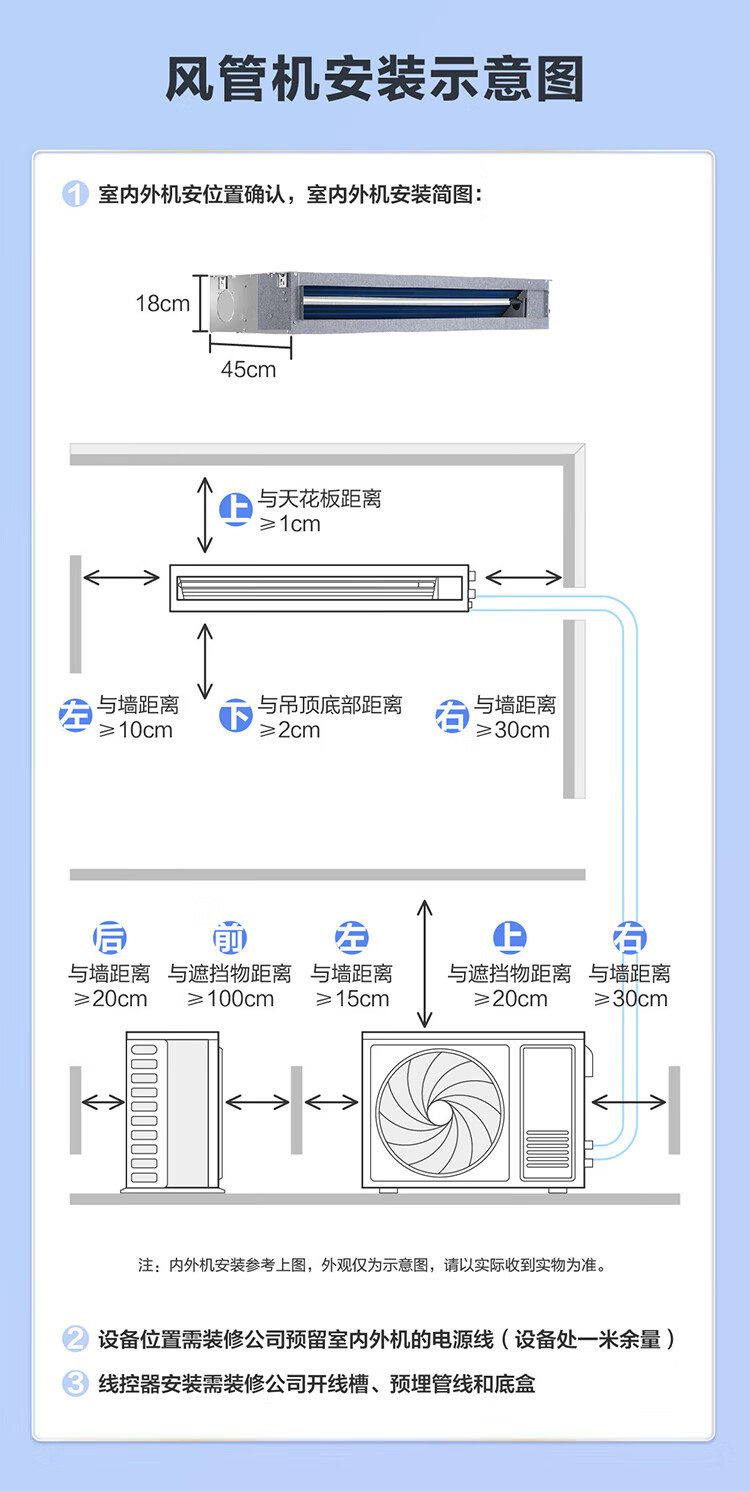 风管机安装示意图

1 室内外机安位置确认，室内外机安装简图：

18cm

45cm

上 与天花板距离 ≥1cm

左 与墙距离 ≥10cm

下 与吊顶底部距离 ≥2cm

右 与墙距离 ≥30cm

后 与墙距离 ≥20cm

前 与遮挡物距离 ≥100cm

左 与墙距离 ≥15cm

上 与遮挡物距离 ≥20cm

右 与墙距离 ≥30cm

注：内外机安装参考上图，外观仅为示意图，请以实际收到实物为准。

2 设备位置需装修公司预留室内外机的电源线（设备处一米余量）

3 线控器安装需装修公司开线槽、预埋管线和底盒