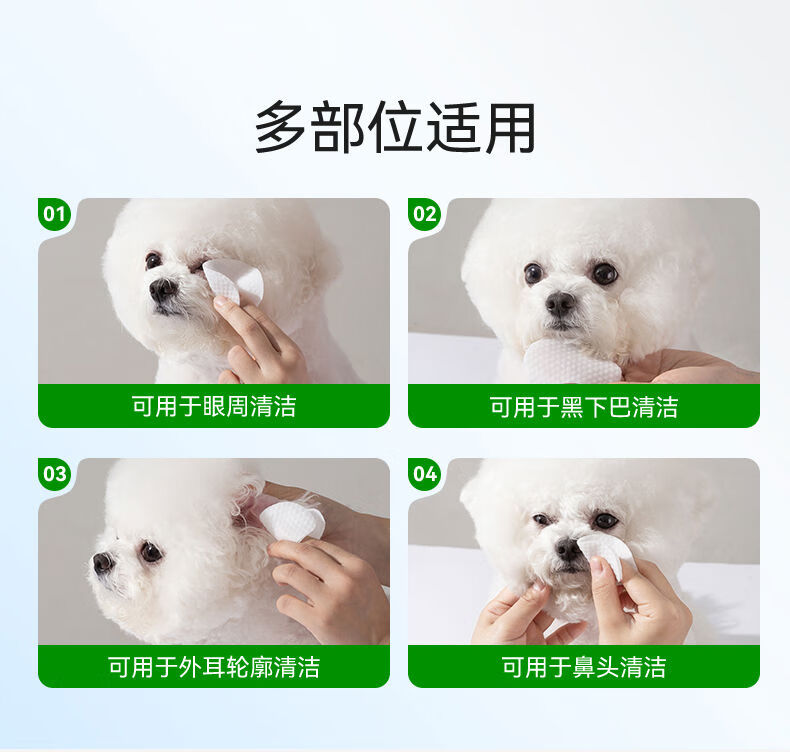 多部位适用

01
可用于眼周清洁

02
可用于黑下巴清洁

03
可用于外耳轮廓清洁

04
可用于鼻头清洁