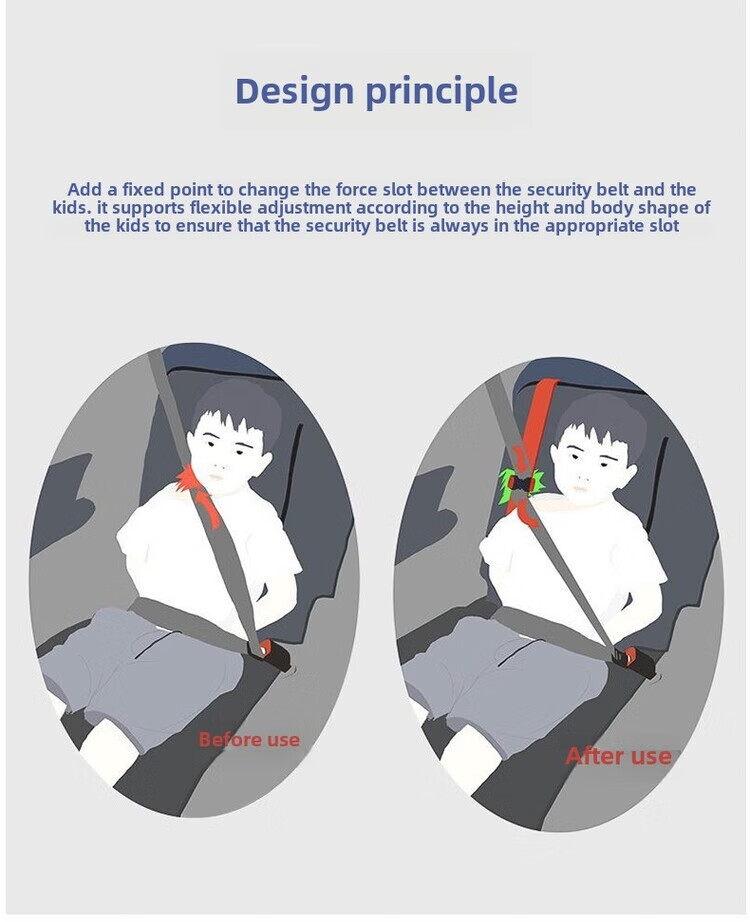 Design principle

Add a fixed point to change the force slot between the security belt and the kids. it supports flexible adjustment according to the height and body shape of the kids to ensure that the security belt is always in the appropriate slot

Before use

After use