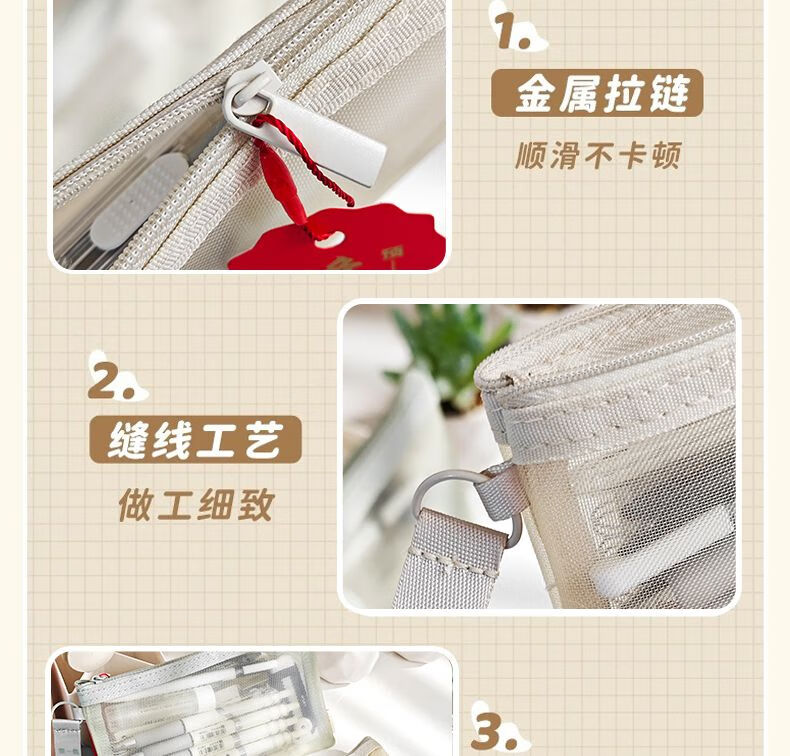 1.

金属拉链

顺滑不卡顿

2.

缝线工艺

做工细致

3.