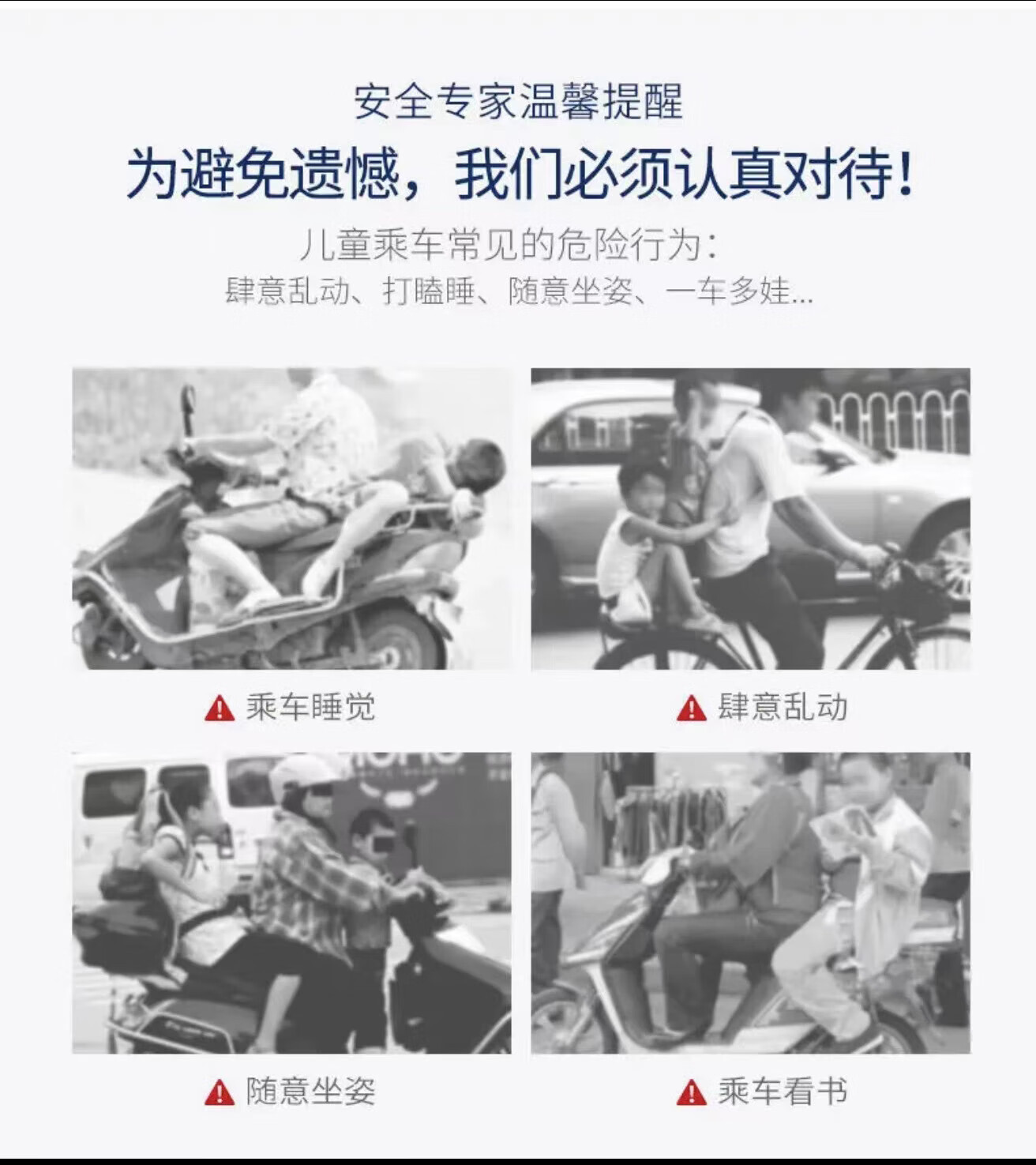 安全专家温馨提醒

为避免遗憾，我们必须认真对待！

儿童乘车常见的危险行为：
肆意乱动、打瞌睡、随意坐姿、一车多娃...

乘车睡觉

肆意乱动

随意坐姿

乘车看书