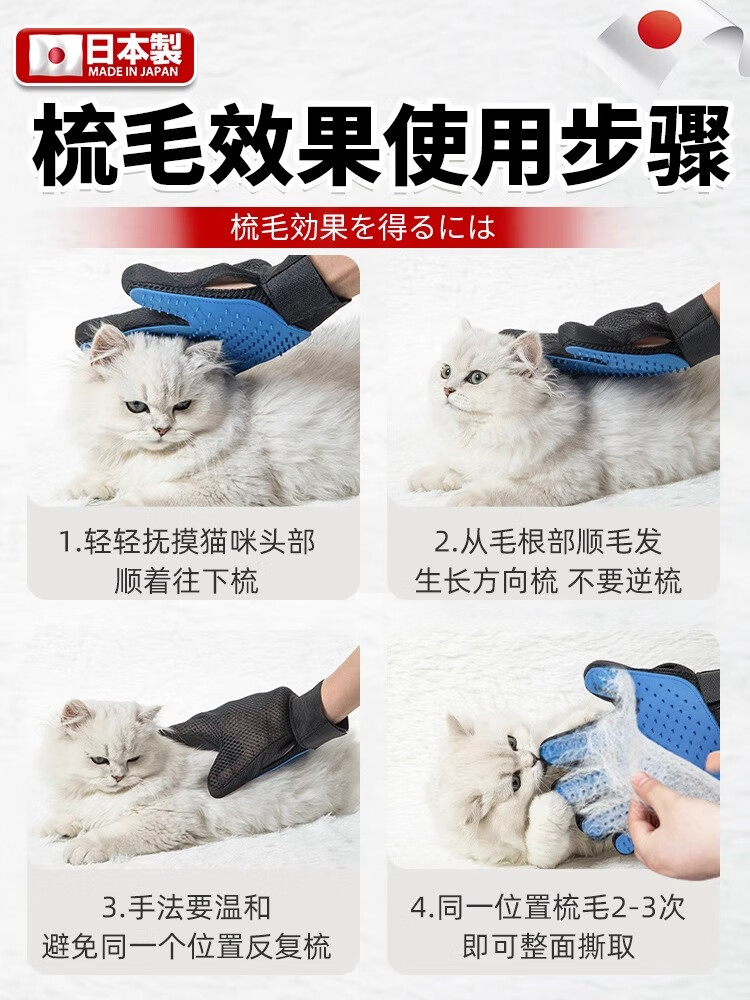 日本製
MADE IN JAPAN

梳毛效果使用步骤

梳毛効果を得るには

1.轻轻抚摸猫咪头部
顺着往下梳

2.从毛根部顺毛发
生长方向梳 不要逆梳

3.手法要温和
避免同一个位置反复梳

4.同一位置梳毛2-3次
即可整面撕取