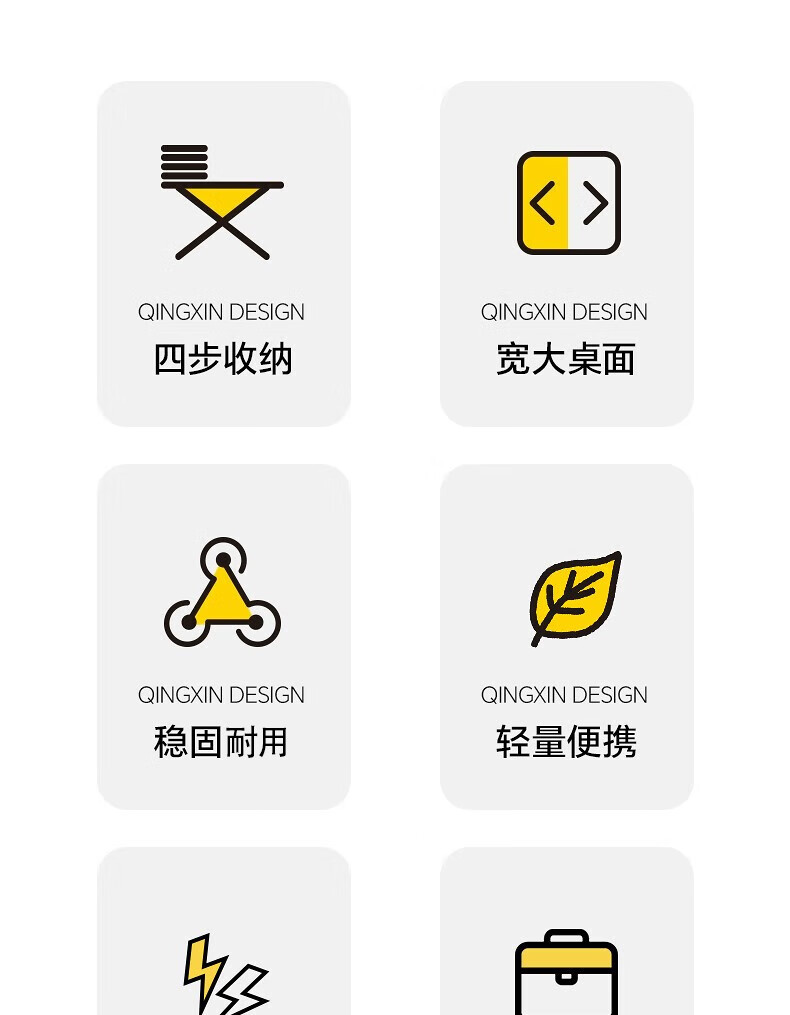 QINGXIN DESIGN
四步收纳

QINGXIN DESIGN
宽大桌面

QINGXIN DESIGN
稳固耐用

QINGXIN DESIGN
轻量便携