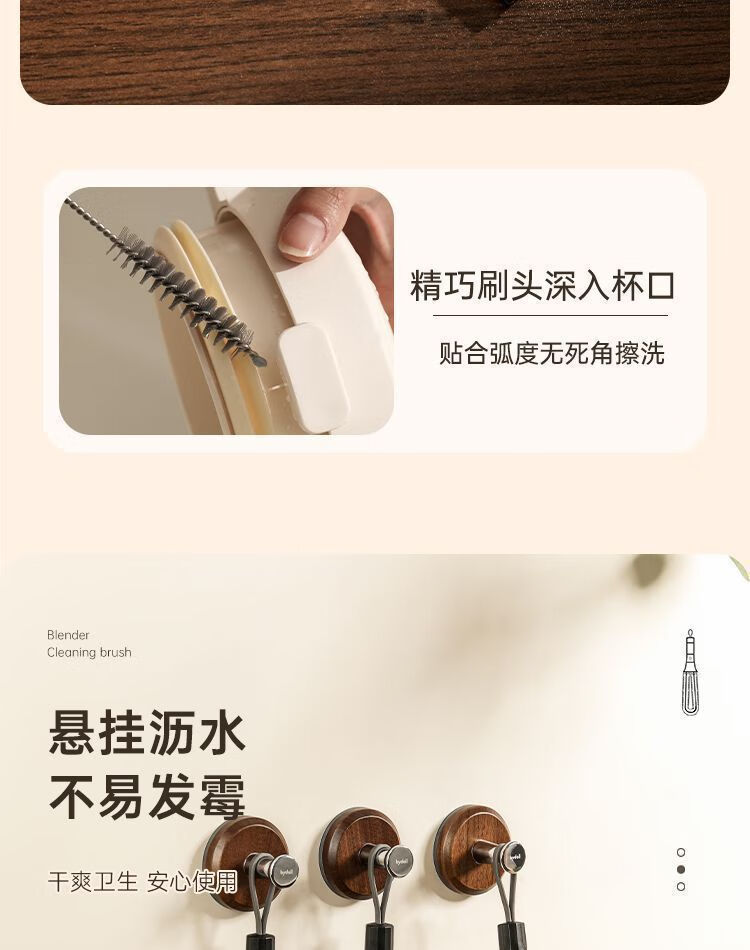 精巧刷头深入杯口

贴合弧度无死角擦洗

Blender
Cleaning brush

悬挂沥水
不易发霉

干爽卫生 安心使用