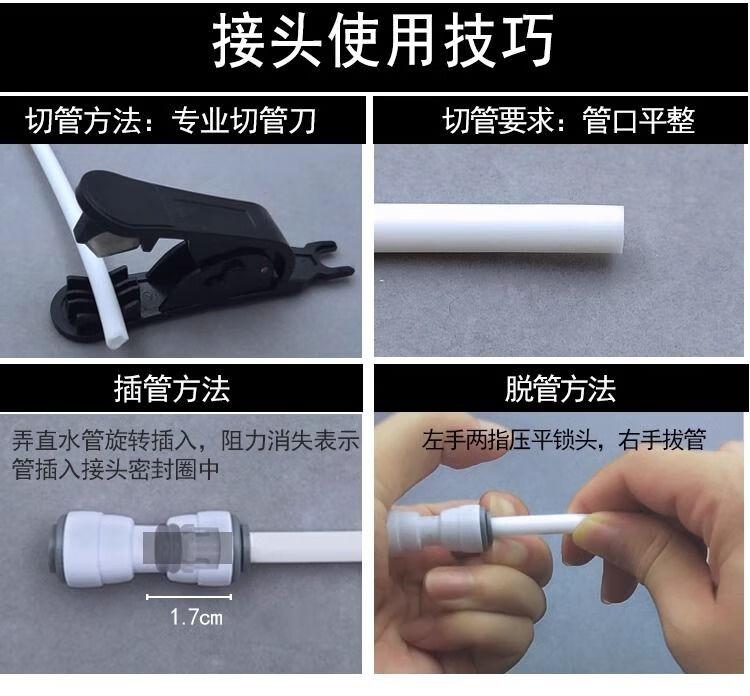 接头使用技巧

切管方法：专业切管刀

切管要求：管口平整

插管方法

弄直水管旋转插入，阻力消失表示管插入接头密封圈中

1.7cm

脱管方法

左手两指压平锁头，右手拔管